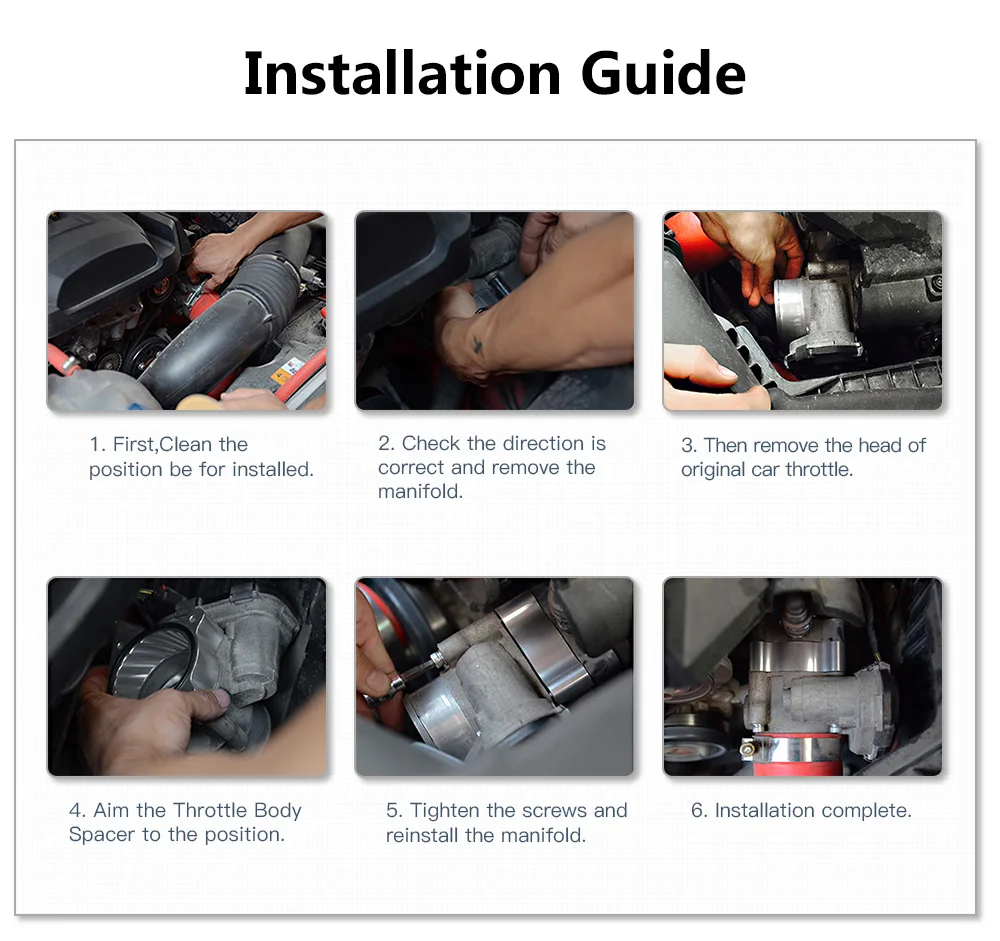 Installation Guide

1. First,Clean the position be for installed.

2. Check the direction is correct and remove the manifold.

3. Then remove the head of original car throttle.

4. Aim the Throttle Body Spacer to the position.

5. Tighten the screws and reinstall the manifold.

6. Installation complete.