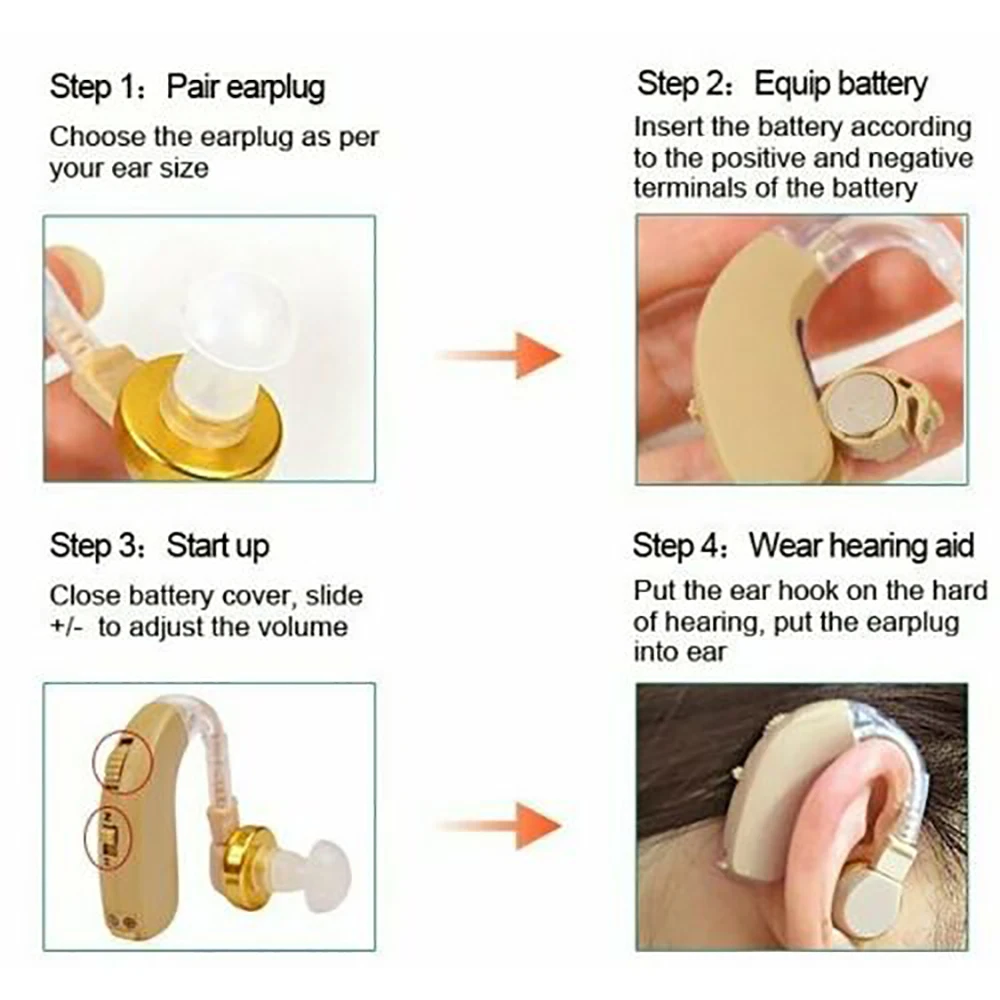 Step 1: Pair earplug

Choose the earplug as per your ear size

Step 2: Equip battery

Insert the battery according to the positive and negative terminals of the battery

Step 3: Start up

Close battery cover, slide +/- to adjust the volume

Step 4: Wear hearing aid

Put the ear hook on the hard of hearing, put the earplug into ear