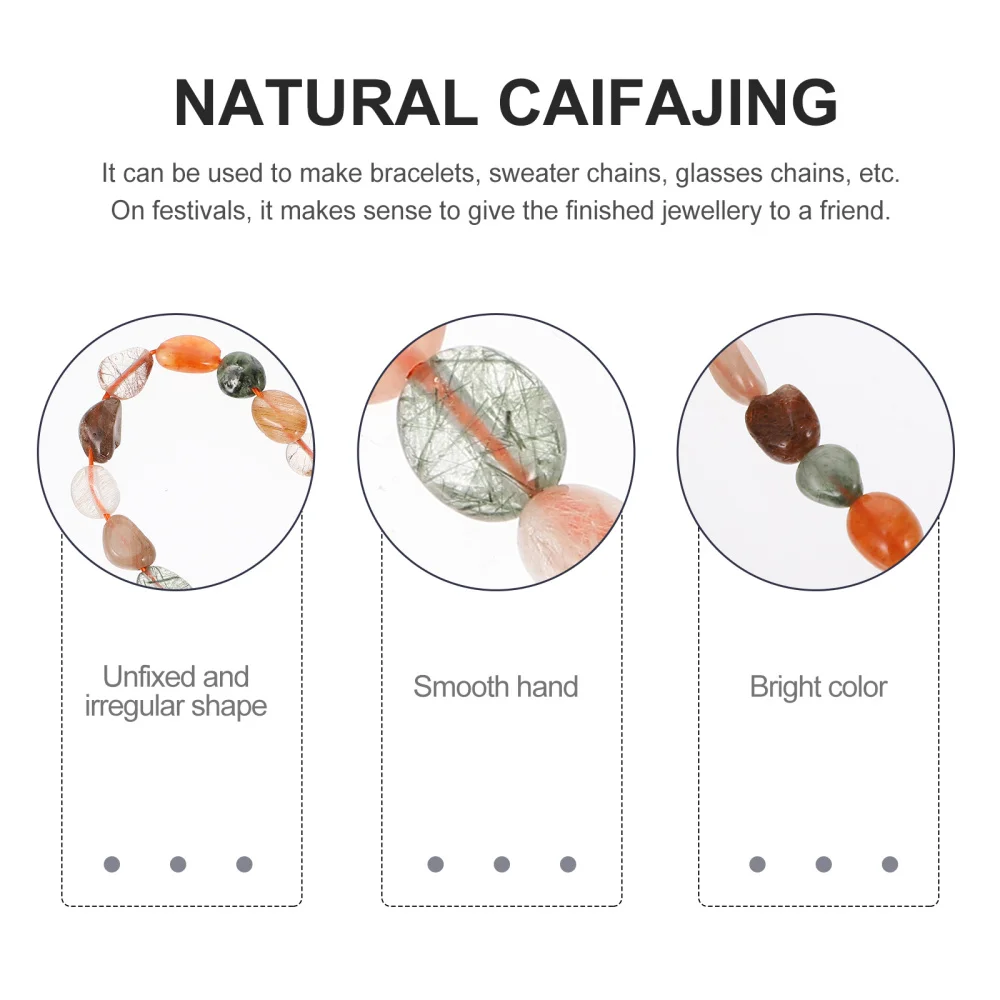 NATURAL CAIFAJING

It can be used to make bracelets, sweater chains, glasses chains, etc. On festivals, it makes sense to give the finished jewellery to a friend.

Unfixed and irregular shape

Smooth hand

Bright color