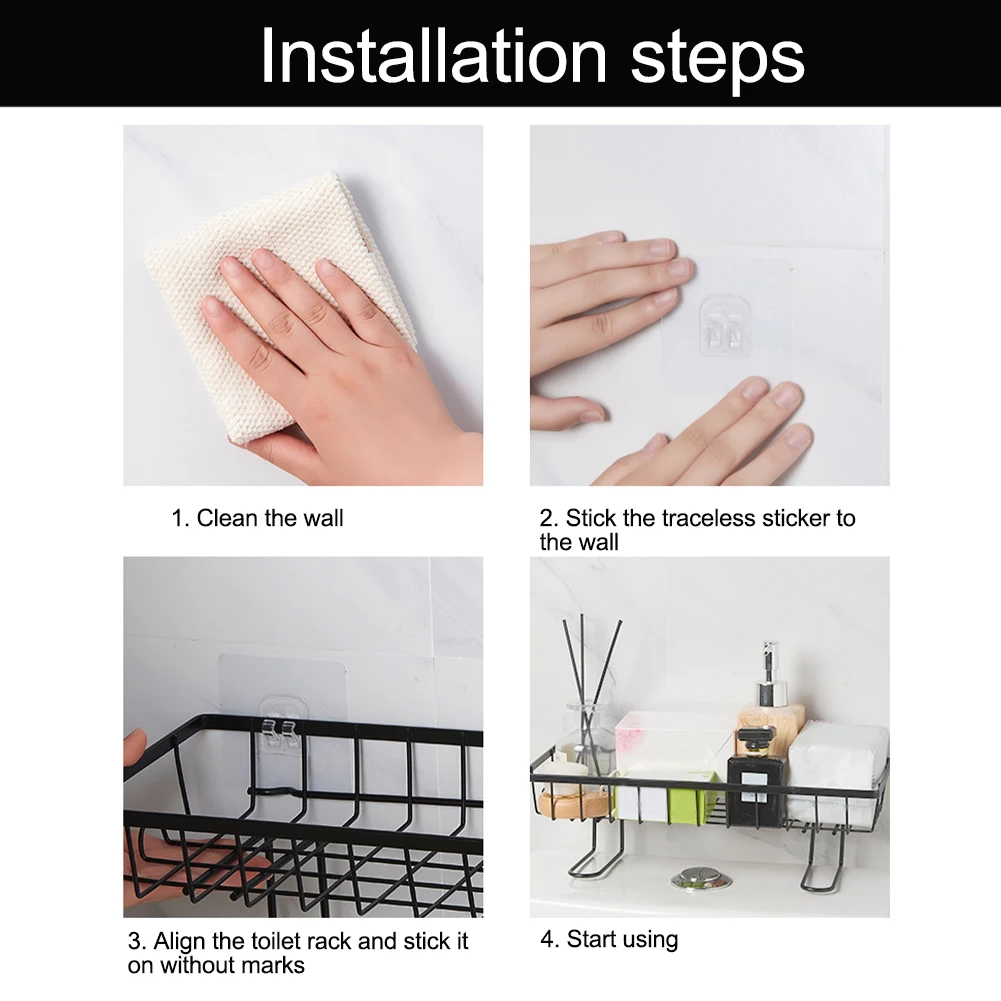 Installation steps

1. Clean the wall

2. Stick the traceless sticker to the wall

3. Align the toilet rack and stick it on without marks

4. Start using