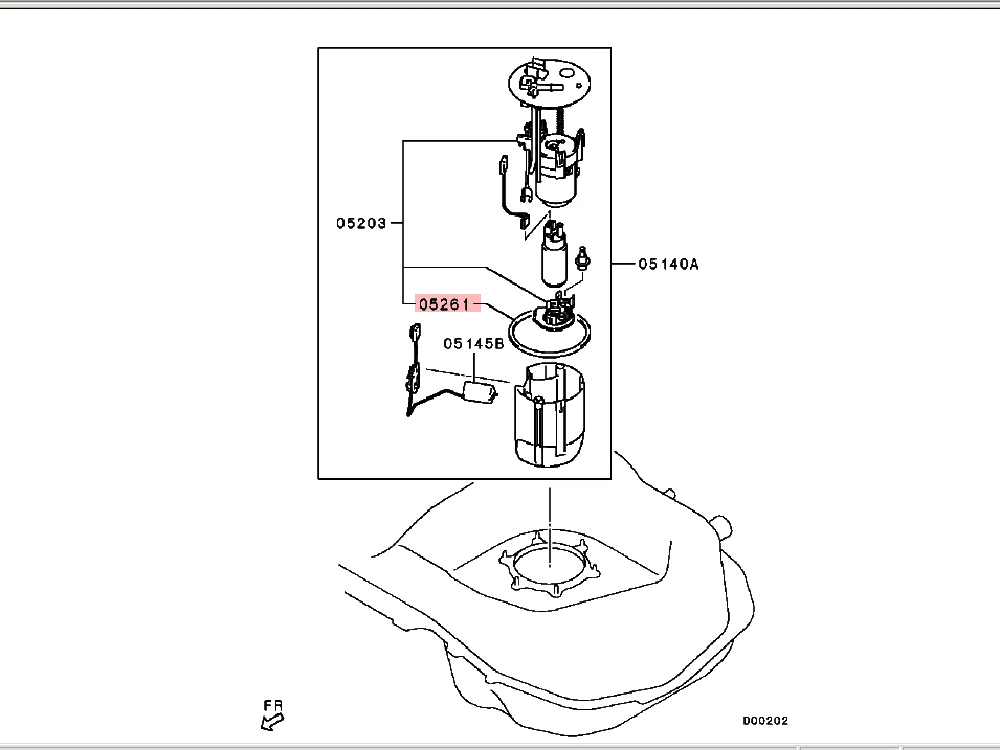 05203
05140A
05261
05145B
FR
I00202