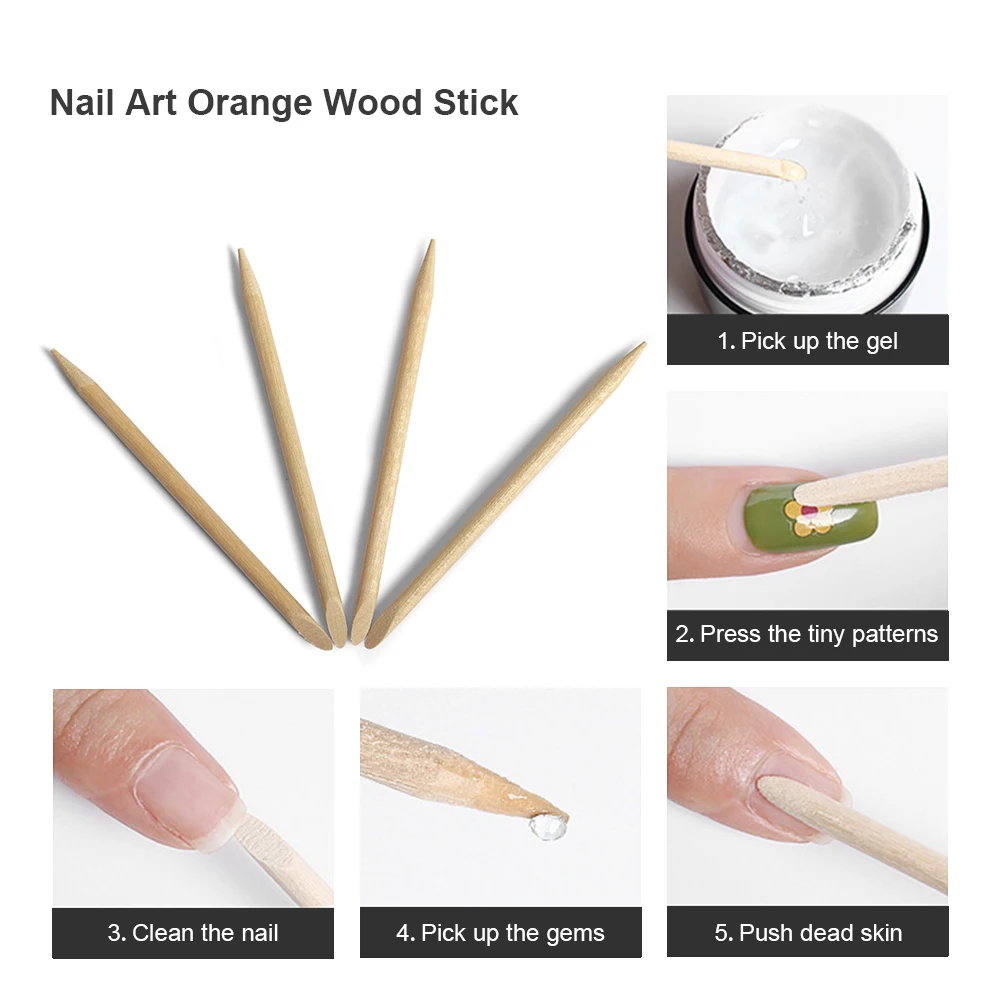 Nail Art Orange Wood Stick

1. Pick up the gel

2. Press the tiny patterns

3. Clean the nail

4. Pick up the gems

5. Push dead skin