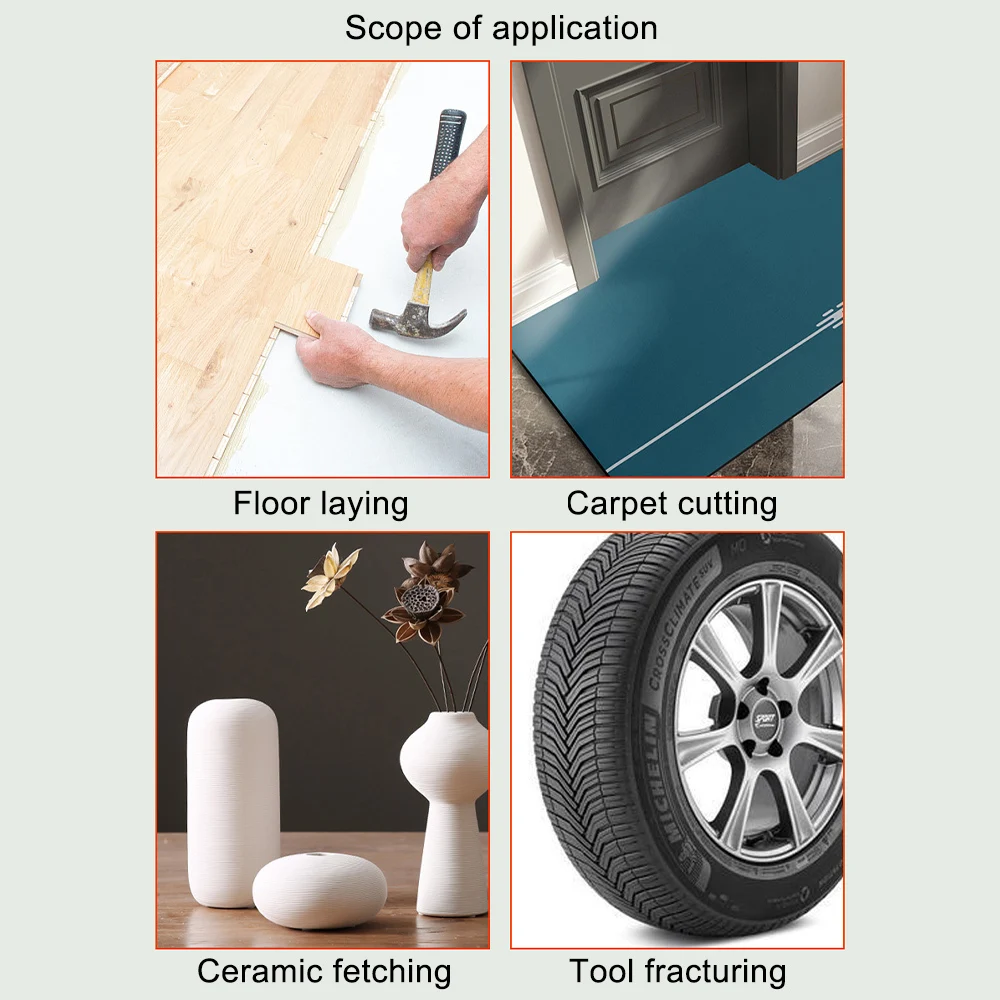 Scope of application

Floor laying

Carpet cutting

Ceramic fetching

MICHELIN CROSSCLIMATE SUV

SPORT

Tool fracturing