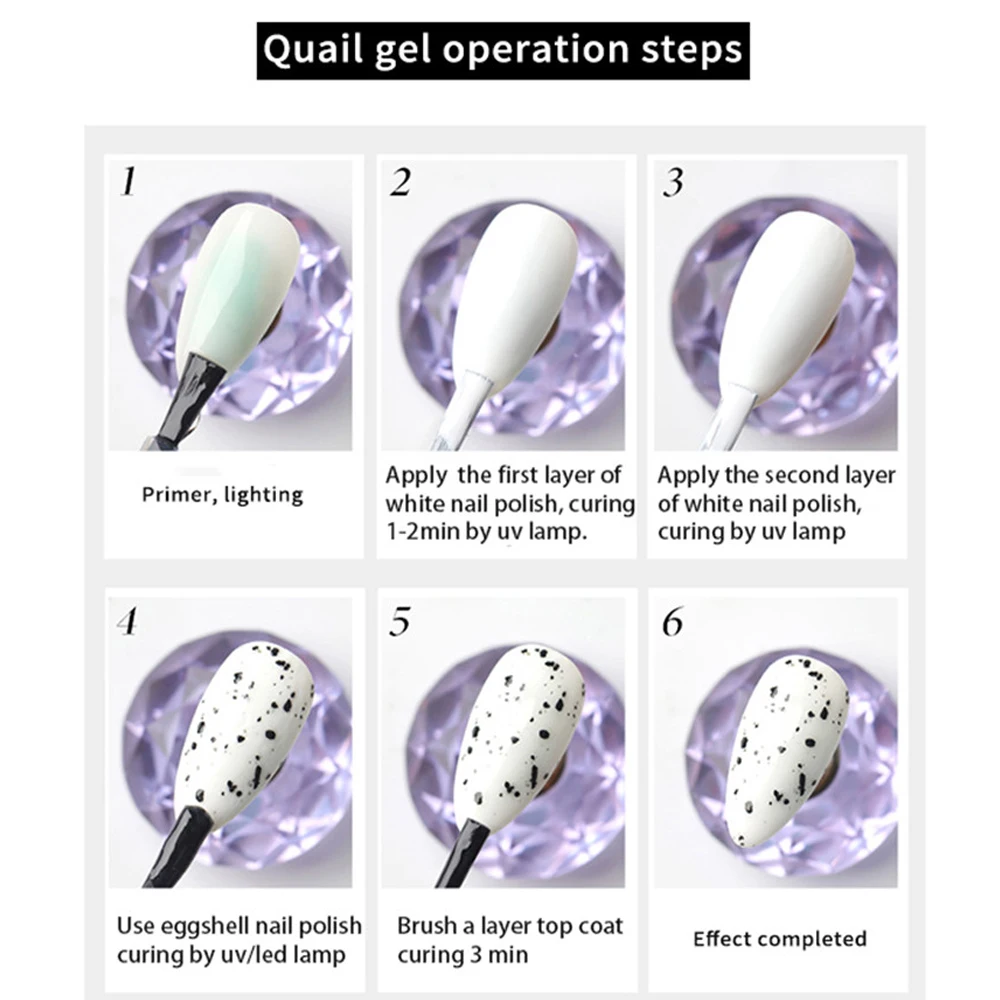 Quail gel operation steps

1

Primer, lighting

2

Apply the first layer of white nail polish, curing 1-2min by uv lamp.

3

Apply the second layer of white nail polish, curing by uv lamp

4

Use eggshell nail polish curing by uv/led lamp

5

Brush a layer top coat curing 3 min

6

Effect completed