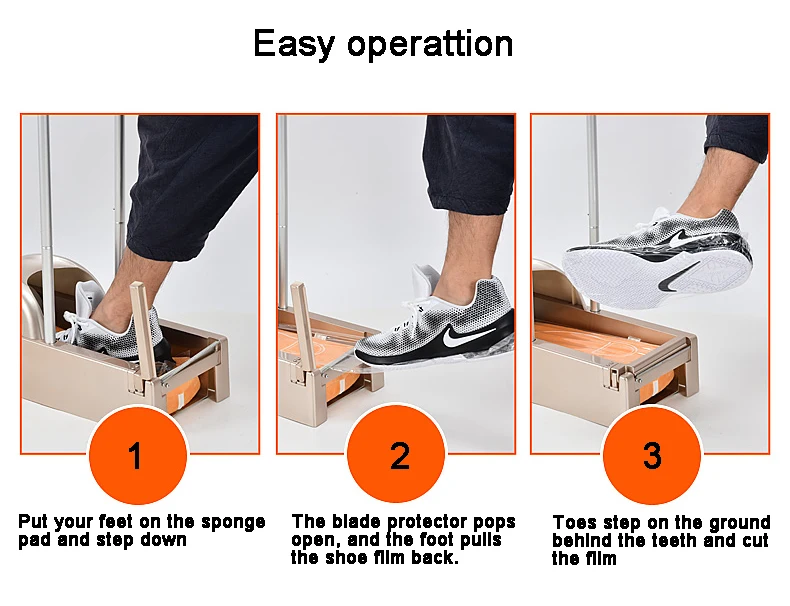 Easy operattion

1

Put your feet on the sponge pad and step down

2

The blade protector pops open, and the foot pulls the shoe film back.

3

Toes step on the ground behind the teeth and cut the film