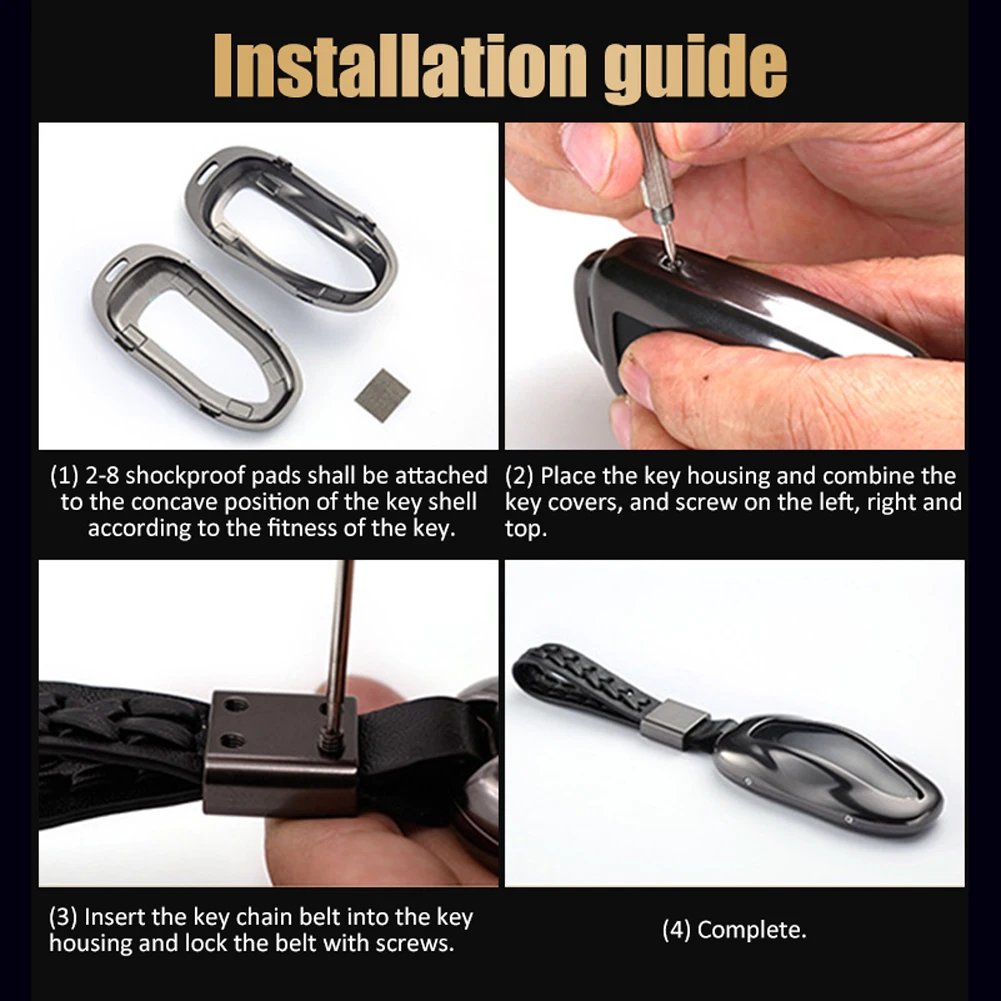 Installation guide

(1) 2-8 shockproof pads shall be attached to the concave position of the key shell according to the fitness of the key.

(2) Place the key housing and combine the key covers, and screw on the left, right and top.

(3) Insert the key chain belt into the key housing and lock the belt with screws.

(4) Complete.