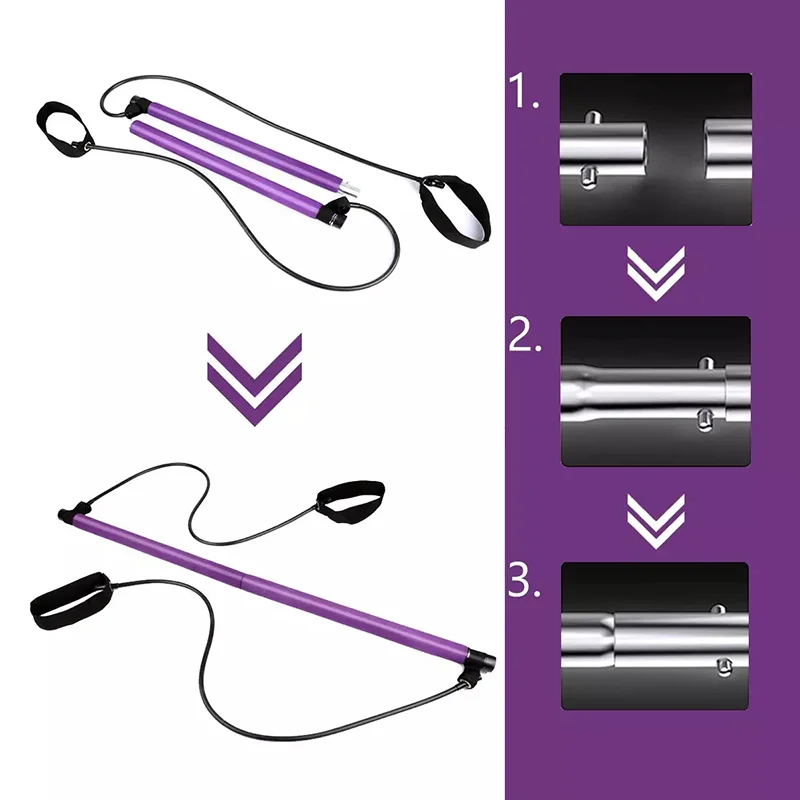 1.

2.

3.