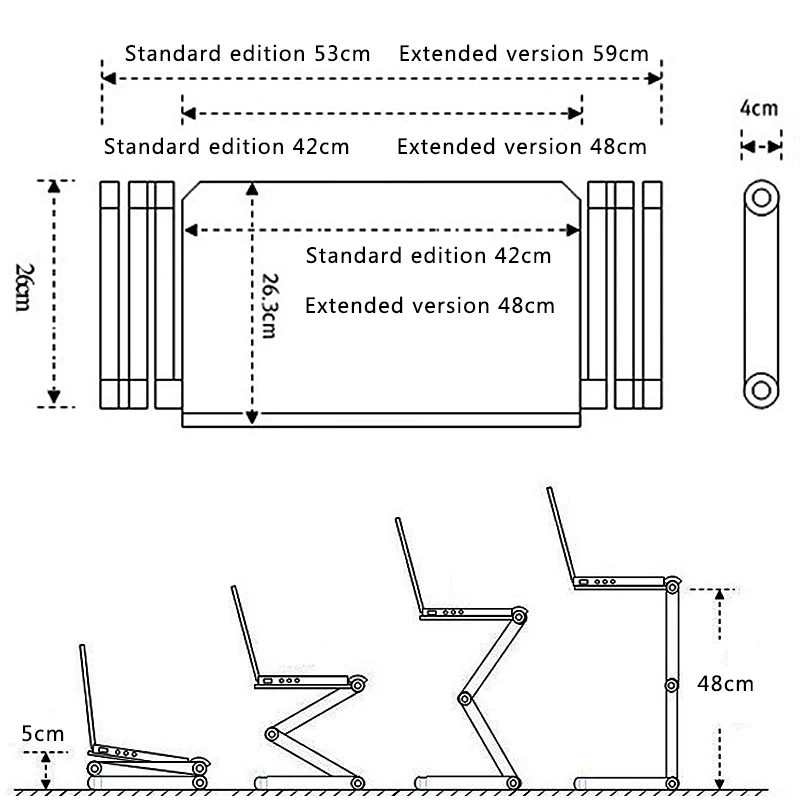 Standard edition 53cm Extended version 59cm

Standard edition 42cm Extended version 48cm

4cm

26cm

26.3cm

Standard edition 42cm

Extended version 48cm

5cm

48cm