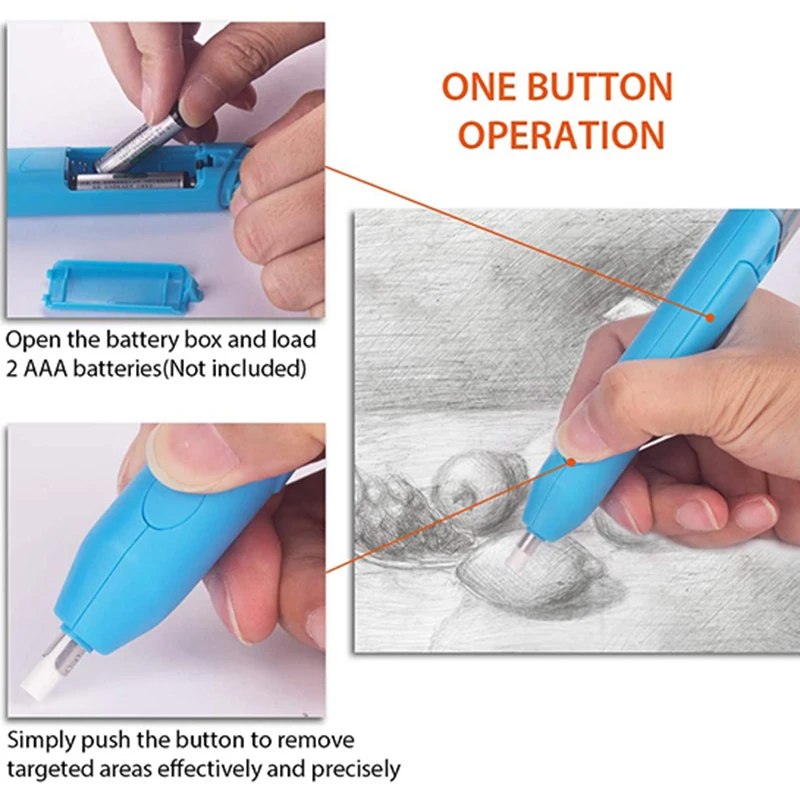 ONE BUTTON OPERATION

Open the battery box and load 2 AAA batteries(Not included)

Simply push the button to remove targeted areas effectively and precisely