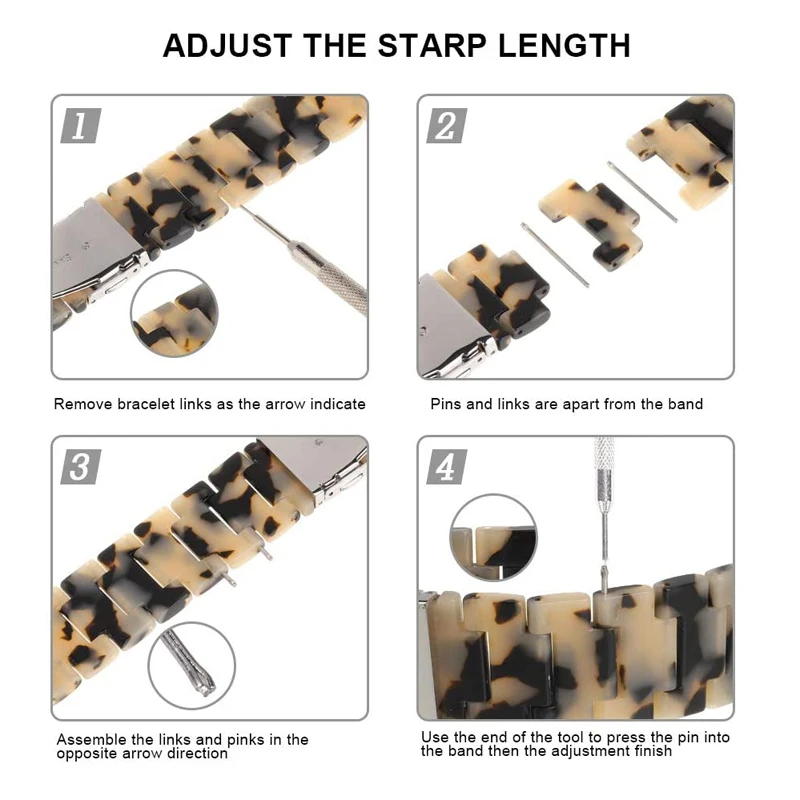 ADJUST THE STARP LENGTH

1

Remove bracelet links as the arrow indicate

2

Pins and links are apart from the band

3

Assemble the links and pinks in the opposite arrow direction

4

Use the end of the tool to press the pin into the band then the adjustment finish