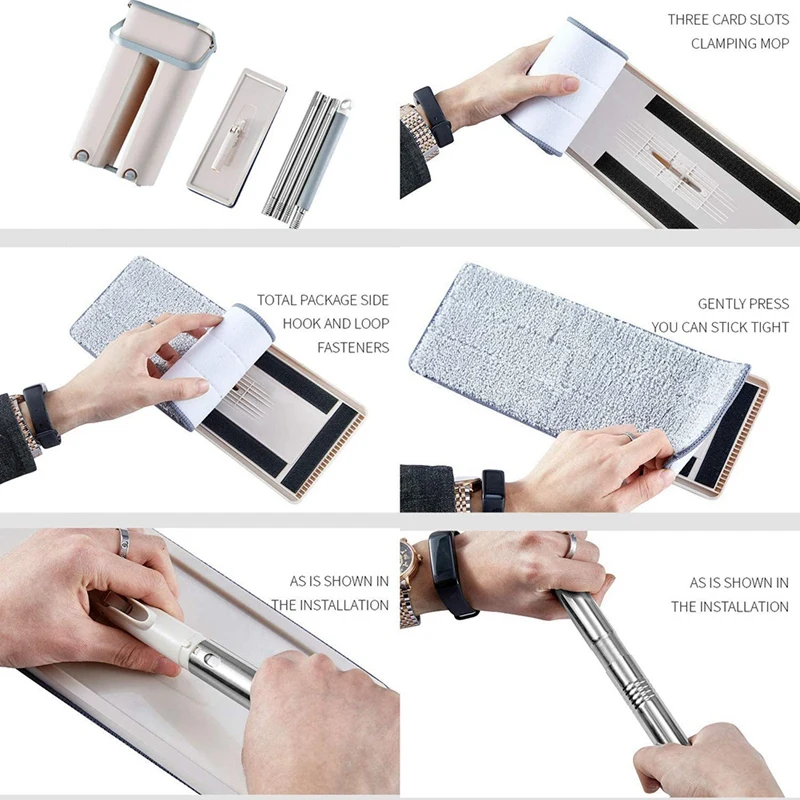 THREE CARD SLOTS
CLAMPING MOP

TOTAL PACKAGE SIDE
HOOK AND LOOP
FASTENERS

GENTLY PRESS
YOU CAN STICK TIGHT

AS IS SHOWN IN
THE INSTALLATION

AS IS SHOWN IN
THE INSTALLATION