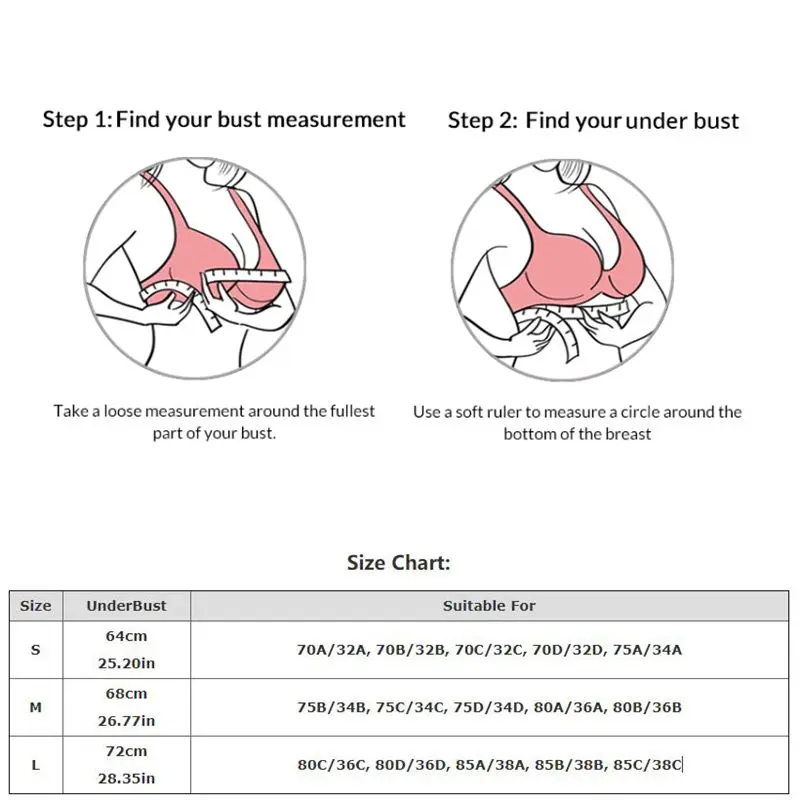 Step 1: Find your bust measurement

Take a loose measurement around the fullest part of your bust.

Step 2: Find your under bust

Use a soft ruler to measure a circle around the bottom of the breast

Size Chart:

| Size | UnderBust | Suitable For |
|---|---|---|
| S | 64cm 25.20in | 70A/32A, 70B/32B, 70C/32C, 70D/32D, 75A/34A |
| M | 68cm 26.77in | 75B/34B, 75C/34C, 75D/34D, 80A/36A, 80B/36B |
| L | 72cm 28.35in | 80C/36C, 80D/36D, 85A/38A, 85B/38B, 85C/38C |