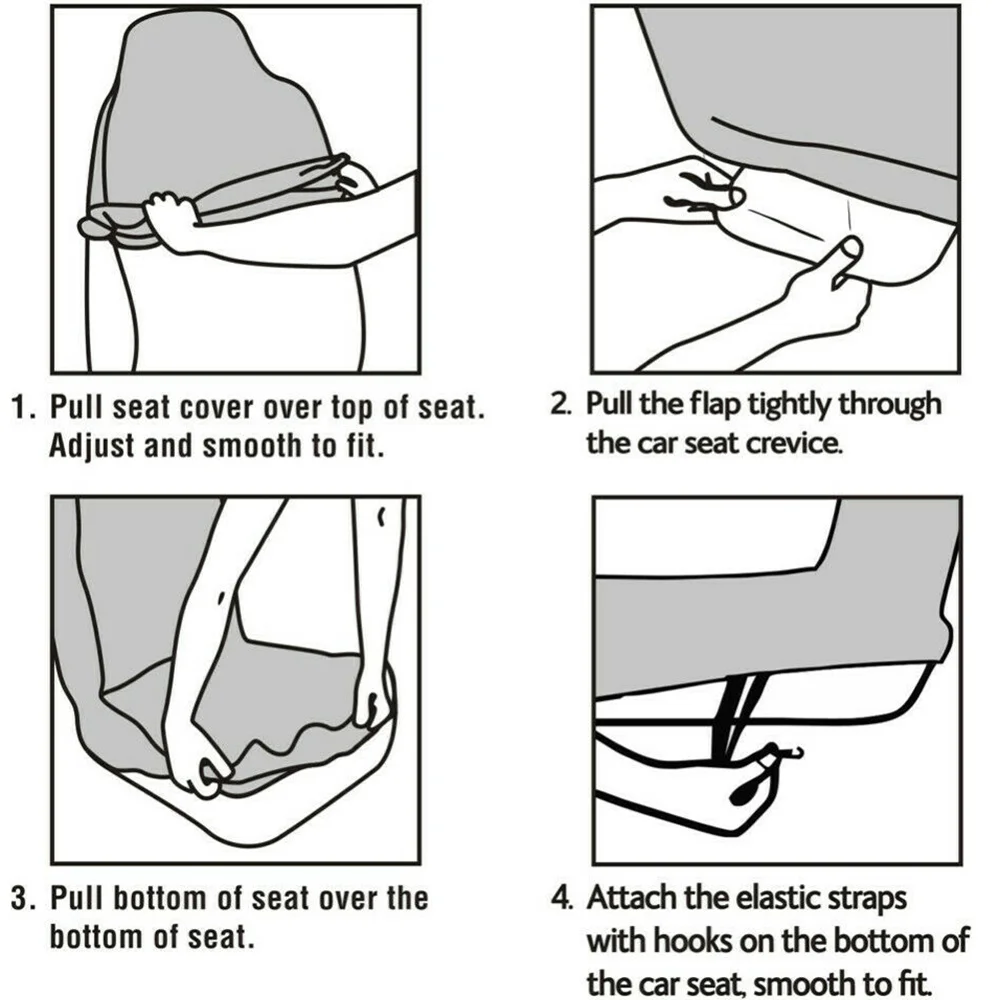 1. Pull seat cover over top of seat. Adjust and smooth to fit.

2. Pull the flap tightly through the car seat crevice.

3. Pull bottom of seat over the bottom of seat.

4. Attach the elastic straps with hooks on the bottom of the car seat, smooth to fit.