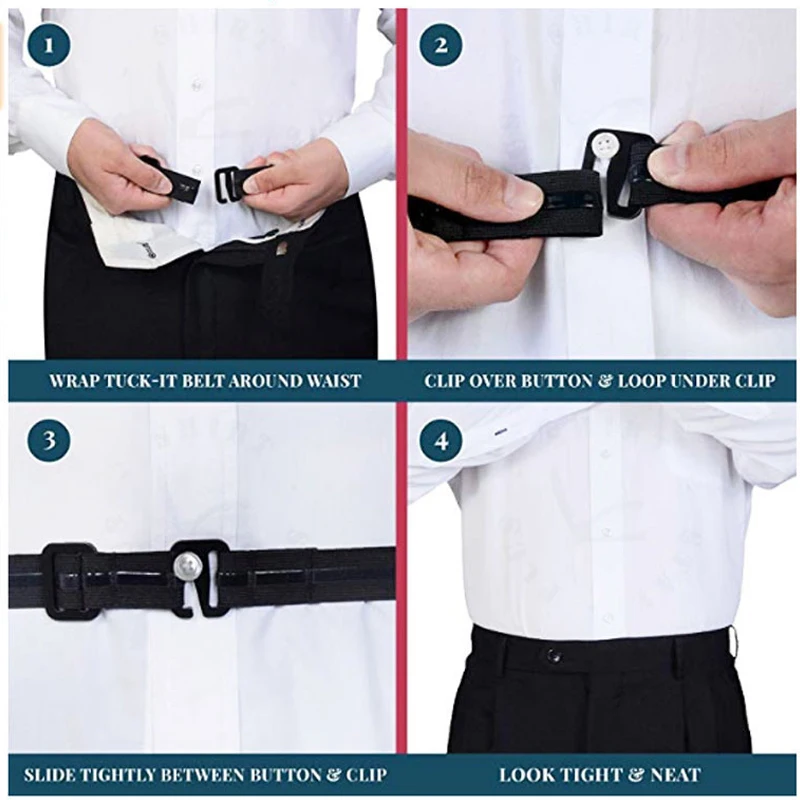 1

WRAP TUCK-IT BELT AROUND WAIST

2

CLIP OVER BUTTON & LOOP UNDER CLIP

3

SLIDE TIGHTLY BETWEEN BUTTON & CLIP

4

LOOK TIGHT & NEAT