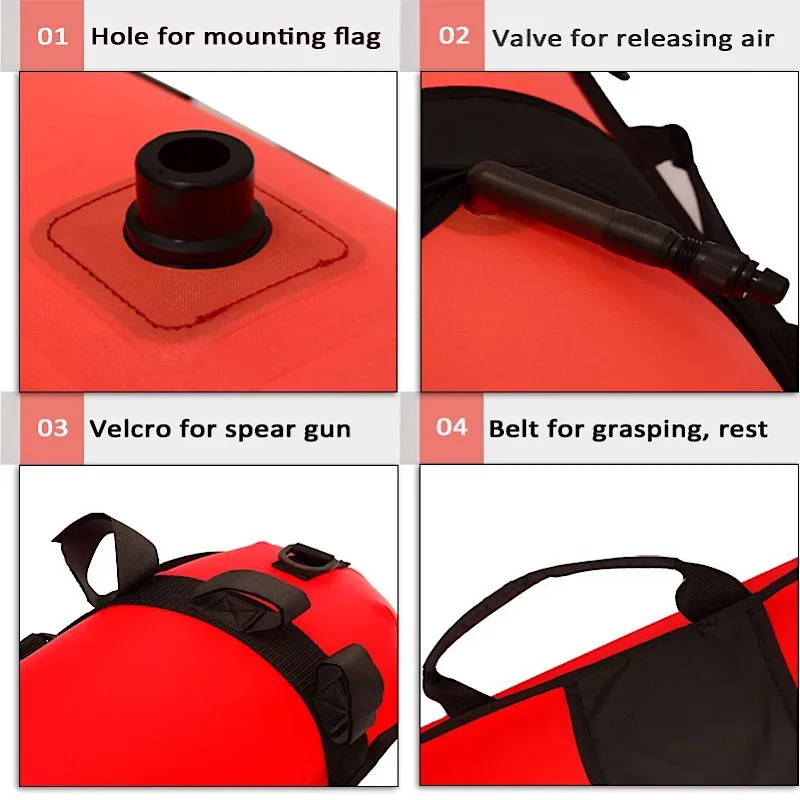 01 Hole for mounting flag

02 Valve for releasing air

03 Velcro for spear gun

04 Belt for grasping, rest