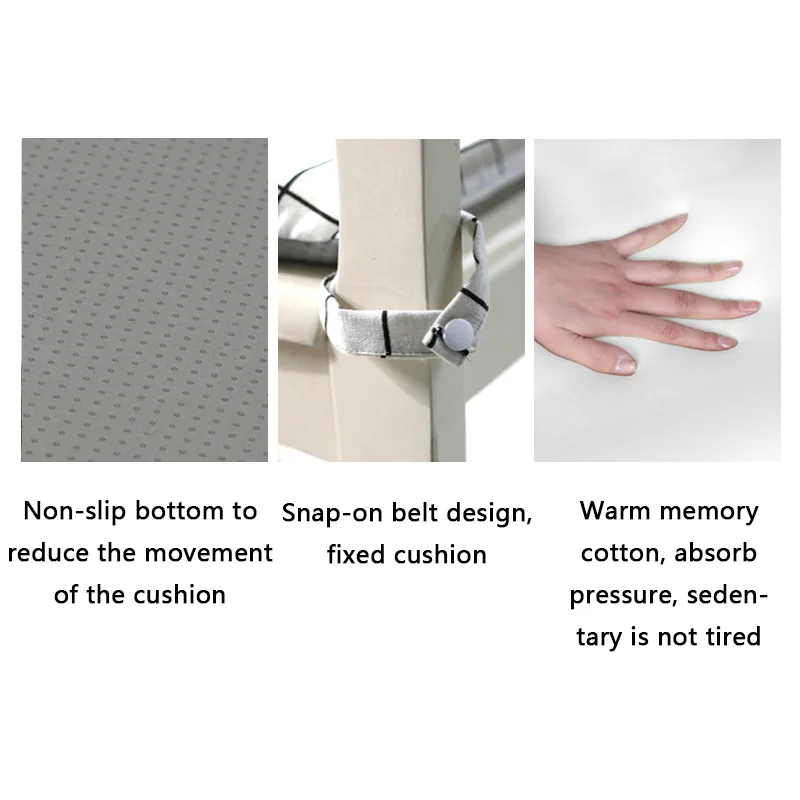 Non-slip bottom to reduce the movement of the cushion

Snap-on belt design, fixed cushion

Warm memory cotton, absorb pressure, sedentary is not tired