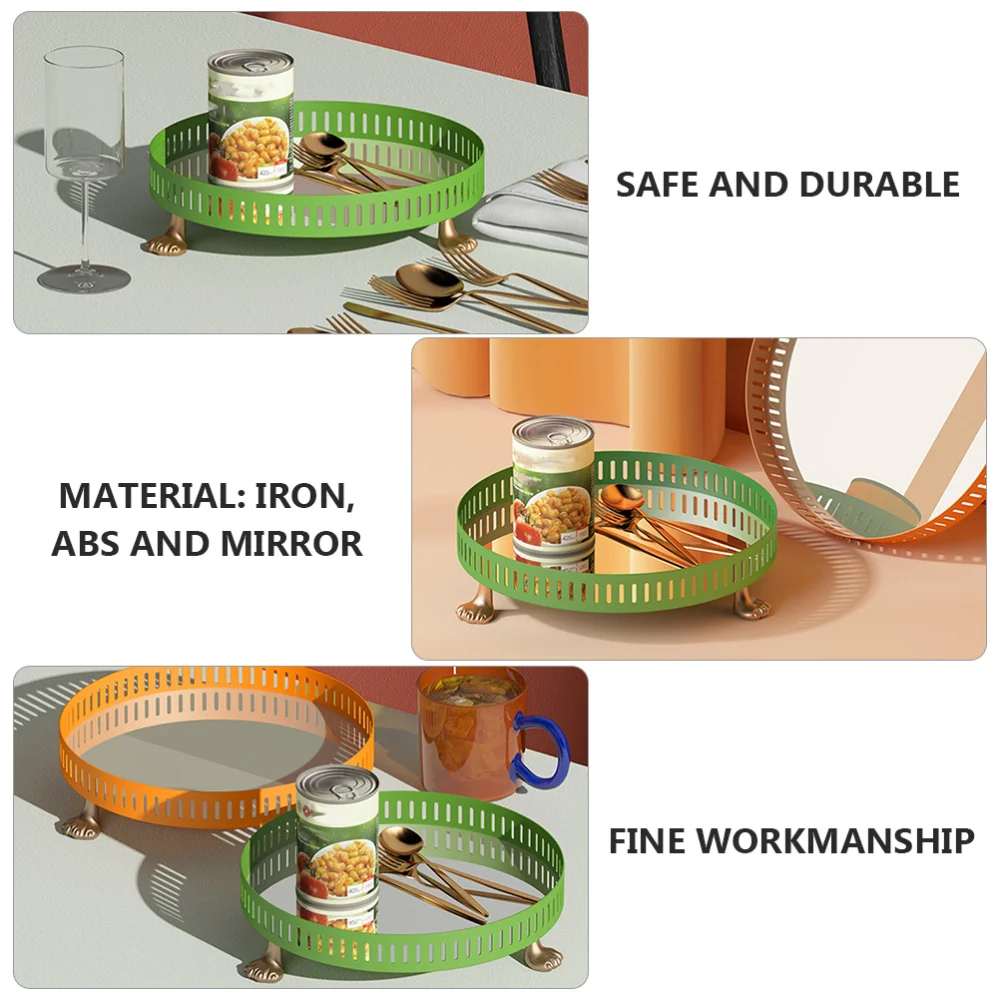 SAFE AND DURABLE

MATERIAL: IRON, ABS AND MIRROR

FINE WORKMANSHIP