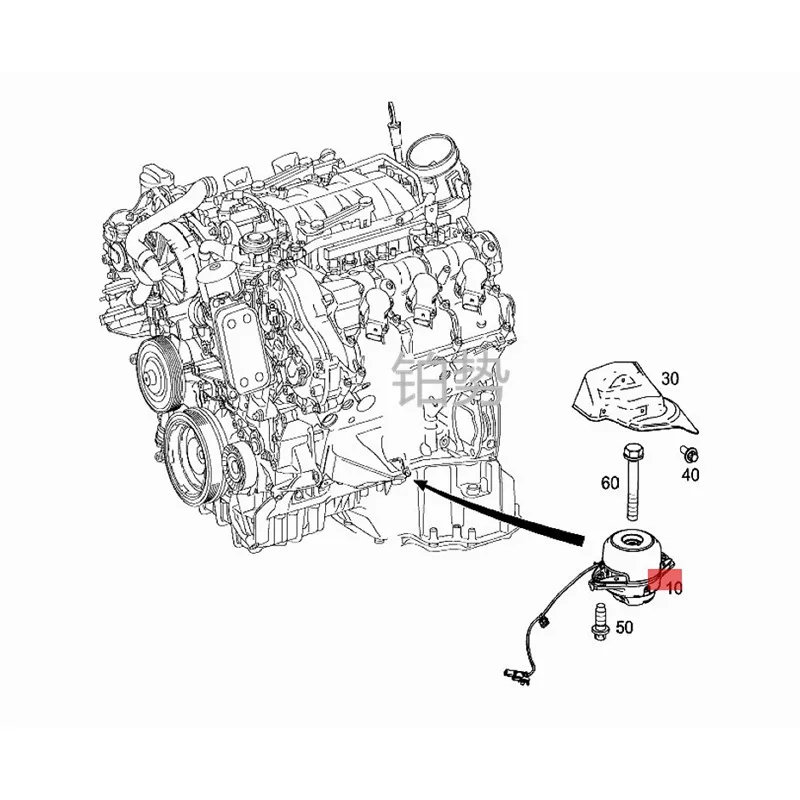 铂势

30

40

60

10

50