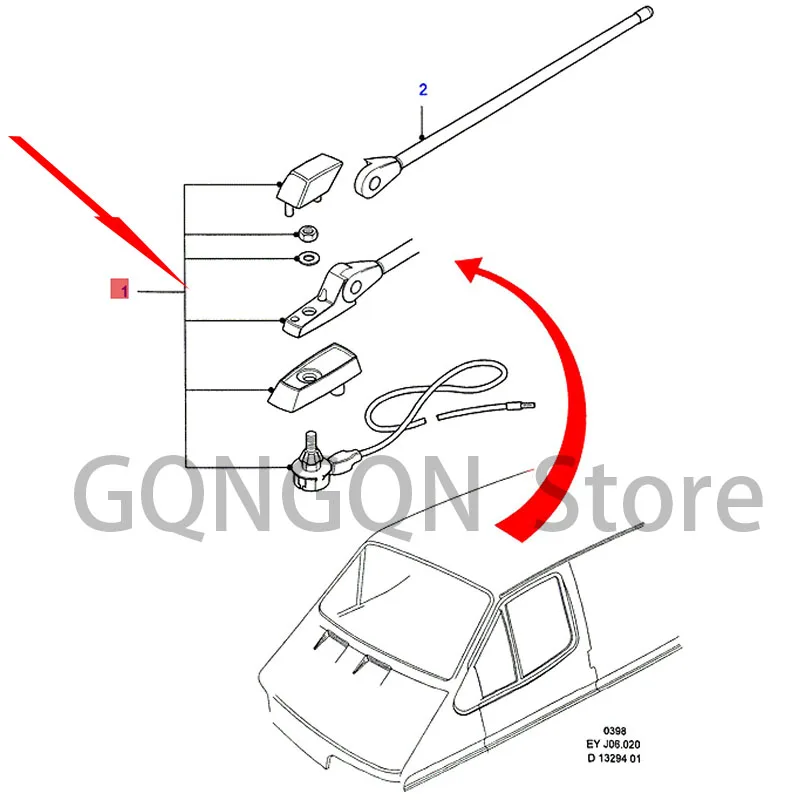 2

1

GQNGQN Store

0398
EY J06.020
D 13294 01