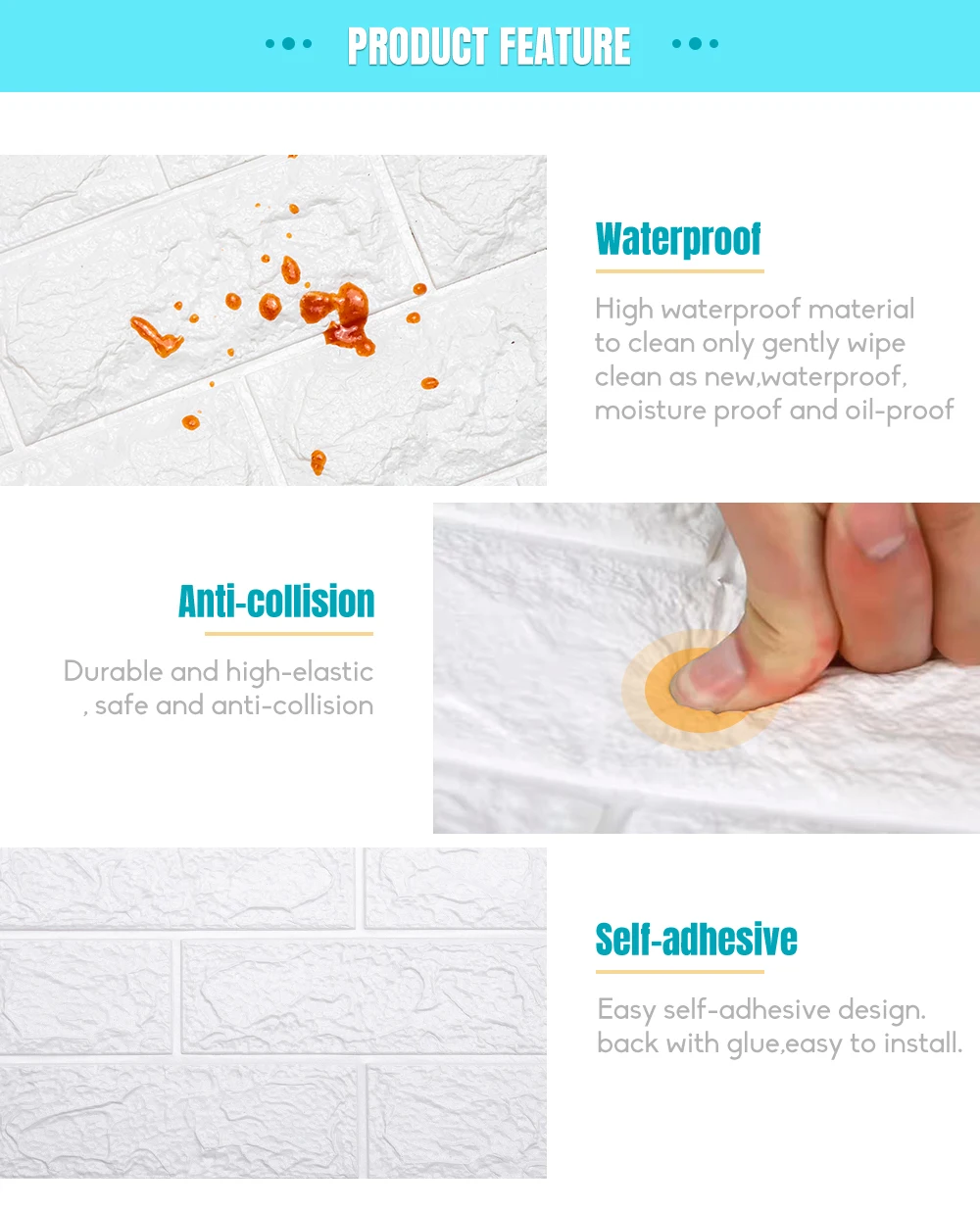 PRODUCT FEATURE

Waterproof

High waterproof material to clean only gently wipe clean as new,waterproof, moisture proof and oil-proof

Anti-collision

Durable and high-elastic , safe and anti-collision

Self-adhesive

Easy self-adhesive design. back with glue,easy to install.