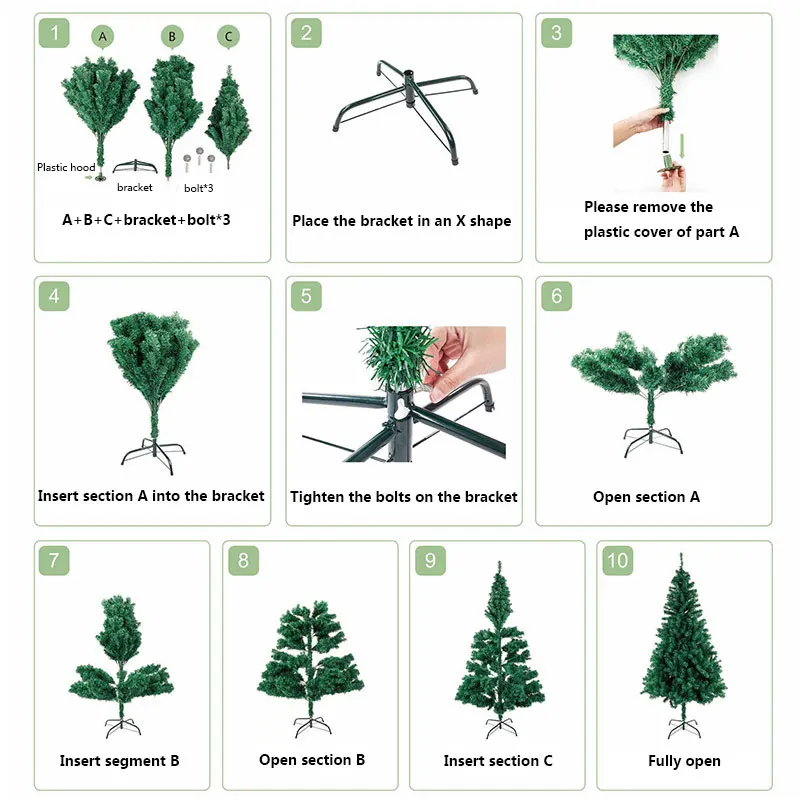 1
A B C
Plastic hood
bracket
bolt*3
A+B+C+bracket+bolt*3

2
Place the bracket in an X shape

3
Please remove the plastic cover of part A

4
Insert section A into the bracket

5
Tighten the bolts on the bracket

6
Open section A

7
Insert segment B

8
Open section B

9
Insert section C

10
Fully open