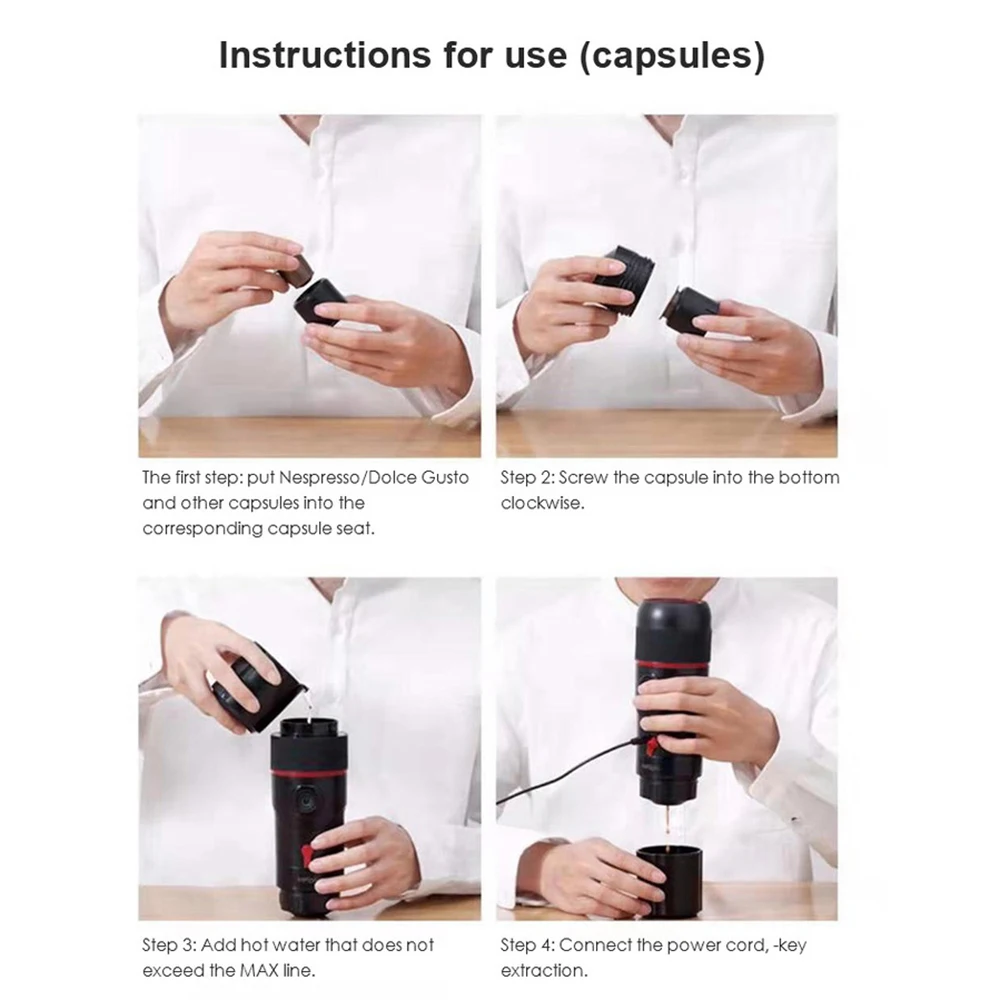 Instructions for use (capsules)

The first step: put Nespresso/Dolce Gusto and other capsules into the corresponding capsule seat.

Step 2: Screw the capsule into the bottom clockwise.

Step 3: Add hot water that does not exceed the MAX line.

Step 4: Connect the power cord, -key extraction.