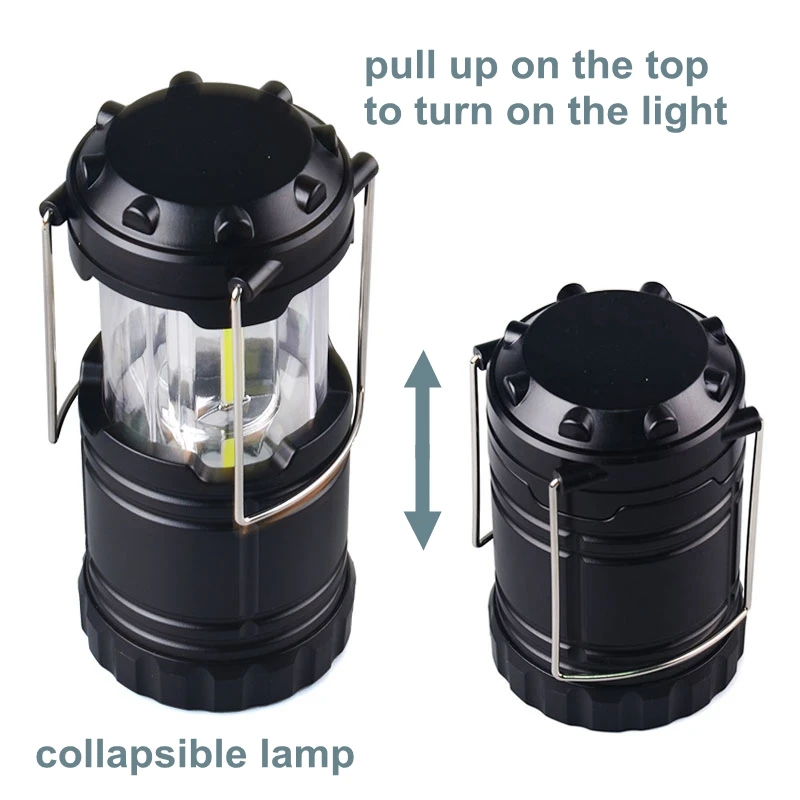 pull up on the top
to turn on the light

collapsible lamp