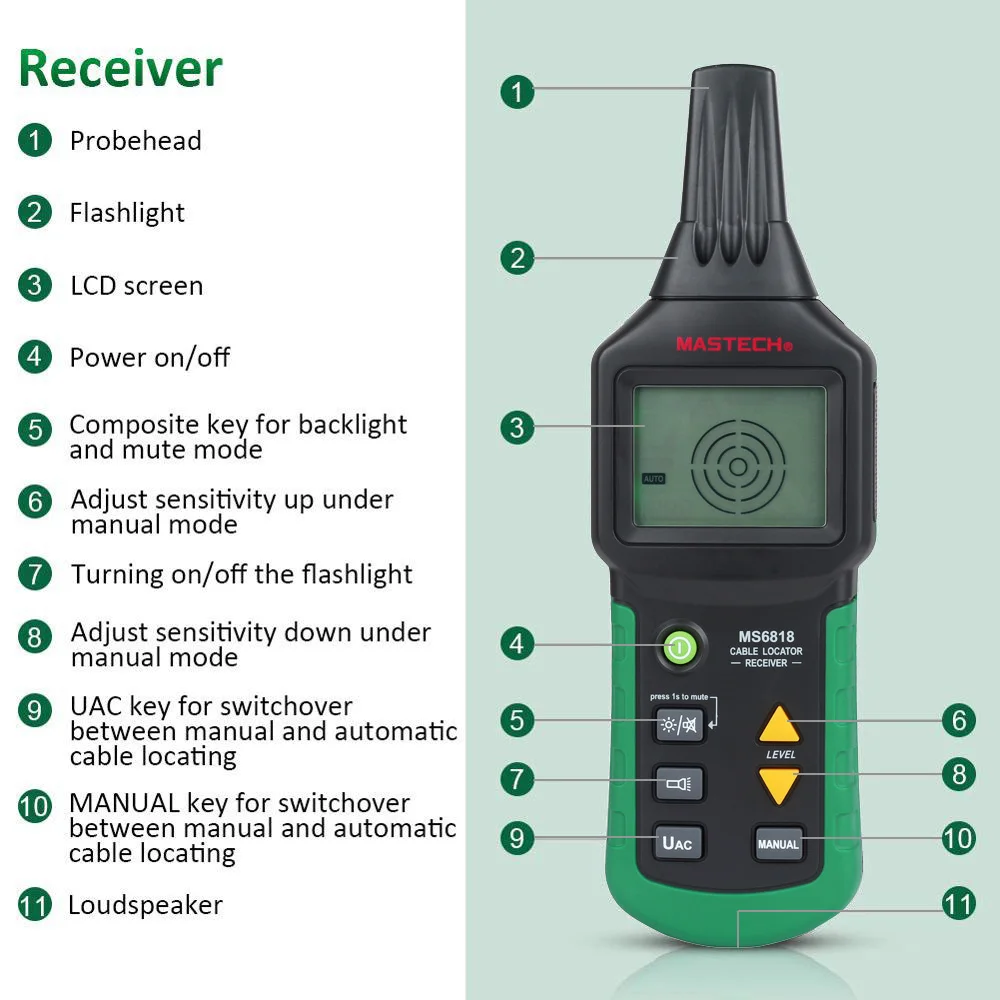 Receiver

1 Probehead

2 Flashlight

3 LCD screen

4 Power on/off

5 Composite key for backlight and mute mode

6 Adjust sensitivity up under manual mode

7 Turning on/off the flashlight

8 Adjust sensitivity down under manual mode

9 UAC key for switchover between manual and automatic cable locating

10 MANUAL key for switchover between manual and automatic cable locating

11 Loudspeaker

1

2

MASTECH®

3

AUTO

4

MS6818
CABLE LOCATOR
— RECEIVER —

press 1s to mute

5

6

LEVEL

7

8

9

UAC

MANUAL

10

11