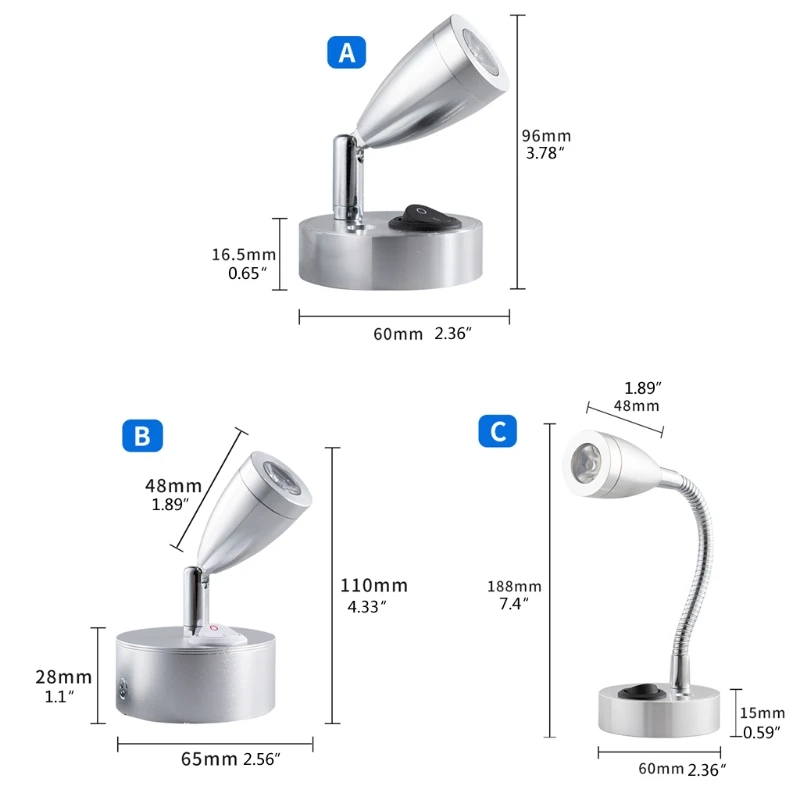 A

96mm
3.78″

16.5mm
0.65″

60mm 2.36″

B

48mm
1.89″

110mm
4.33″

28mm
1.1″

65mm 2.56″

C

1.89″
48mm

188mm
7.4″

15mm
0.59″

60mm 2.36″