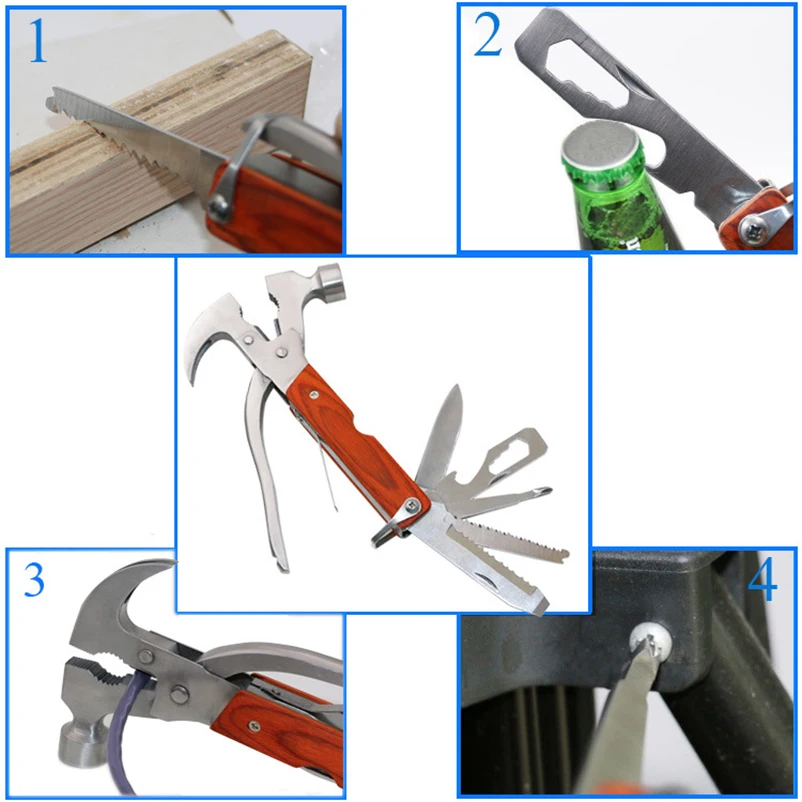 1

2

3

4