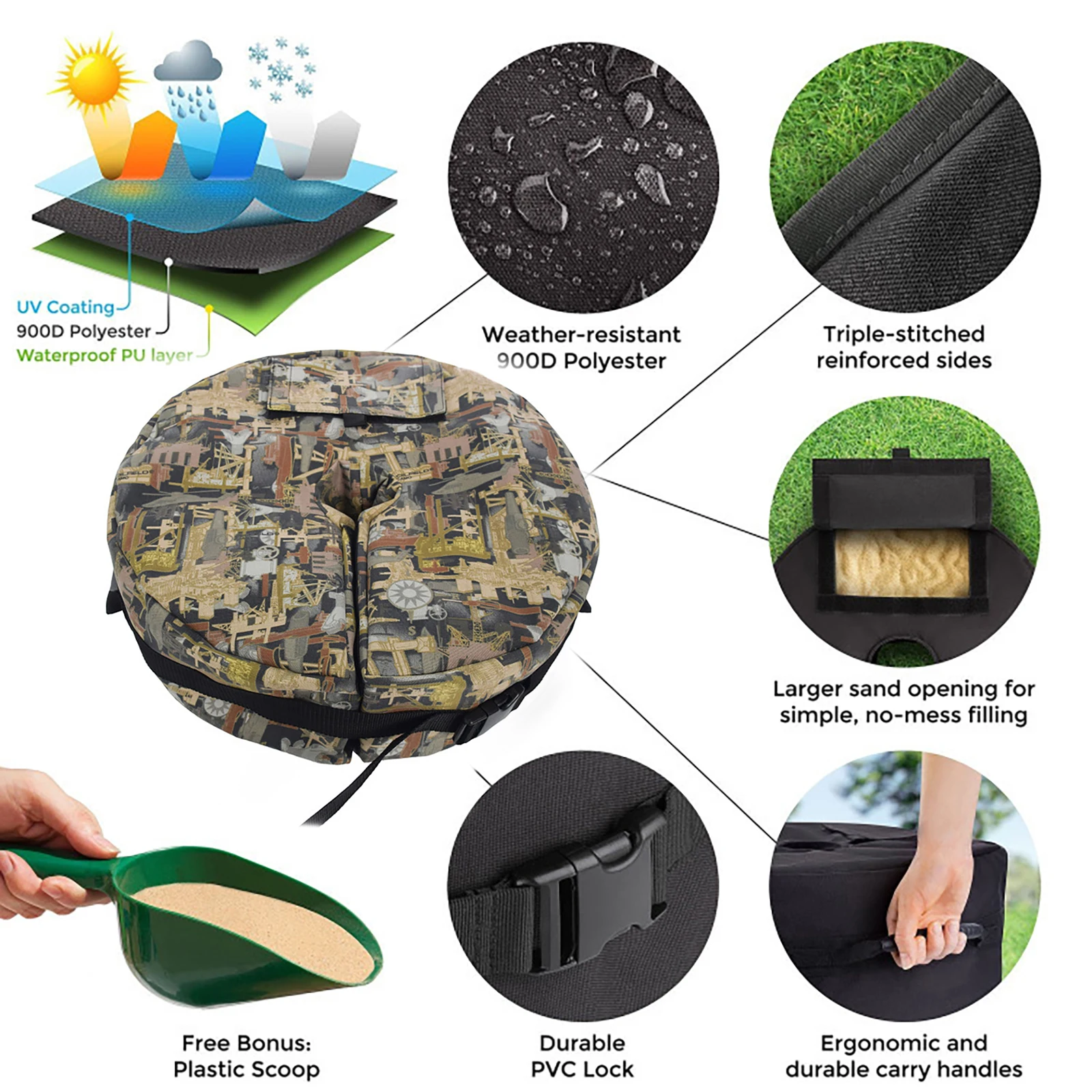 UV Coating
900D Polyester
Waterproof PU layer

Weather-resistant
900D Polyester

Triple-stitched
reinforced sides

Larger sand opening for
simple, no-mess filling

Free Bonus:
Plastic Scoop

Durable
PVC Lock

Ergonomic and
durable carry handles