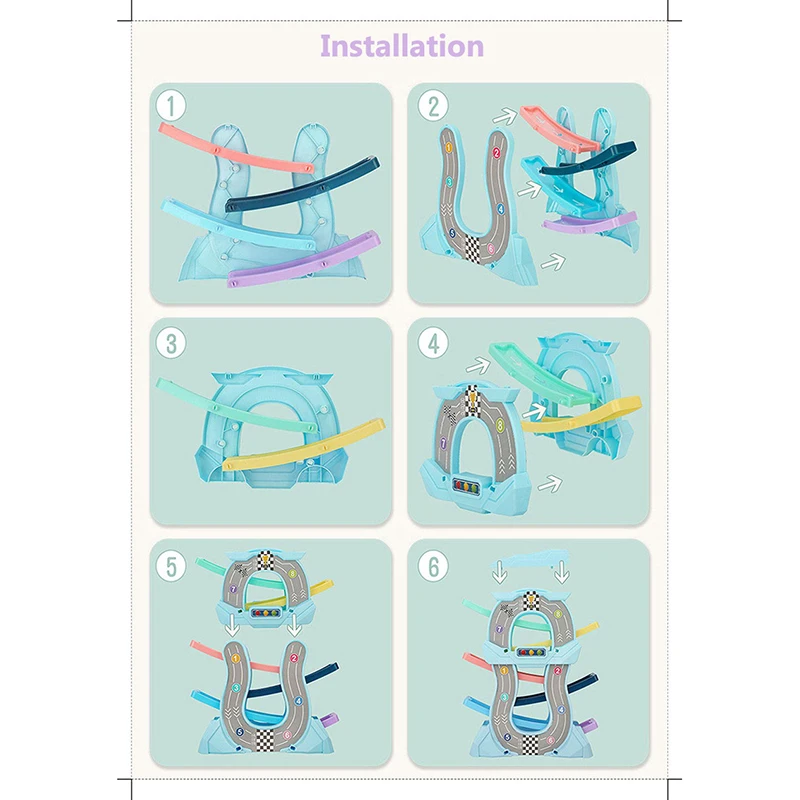 Installation

1

2

3

4

5

6