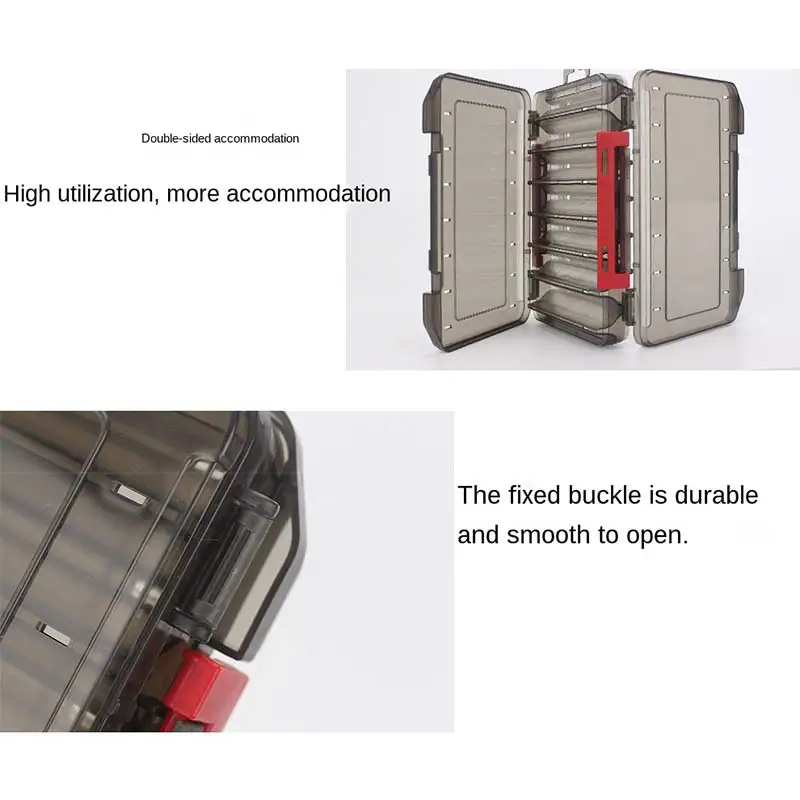 Double-sided accommodation

High utilization, more accommodation

The fixed buckle is durable and smooth to open.