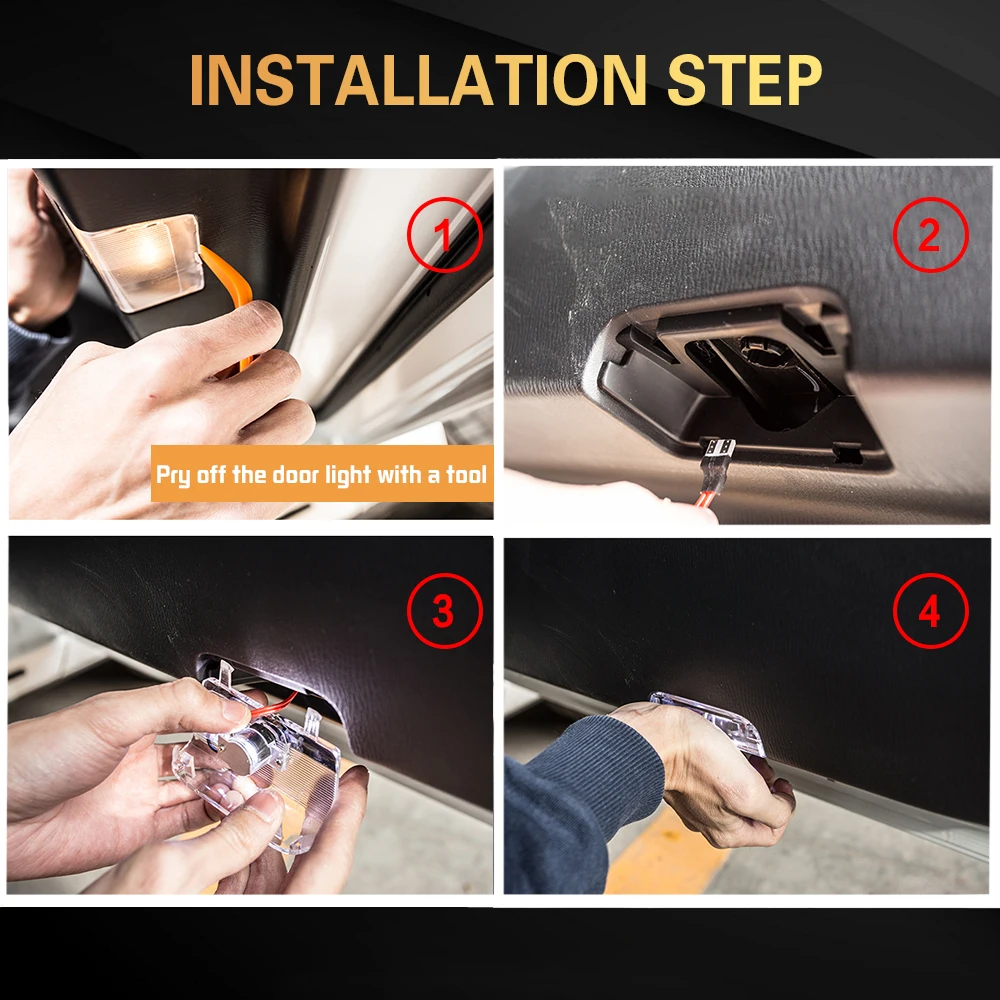 INSTALLATION STEP

1

Pry off the door light with a tool

2

3

4