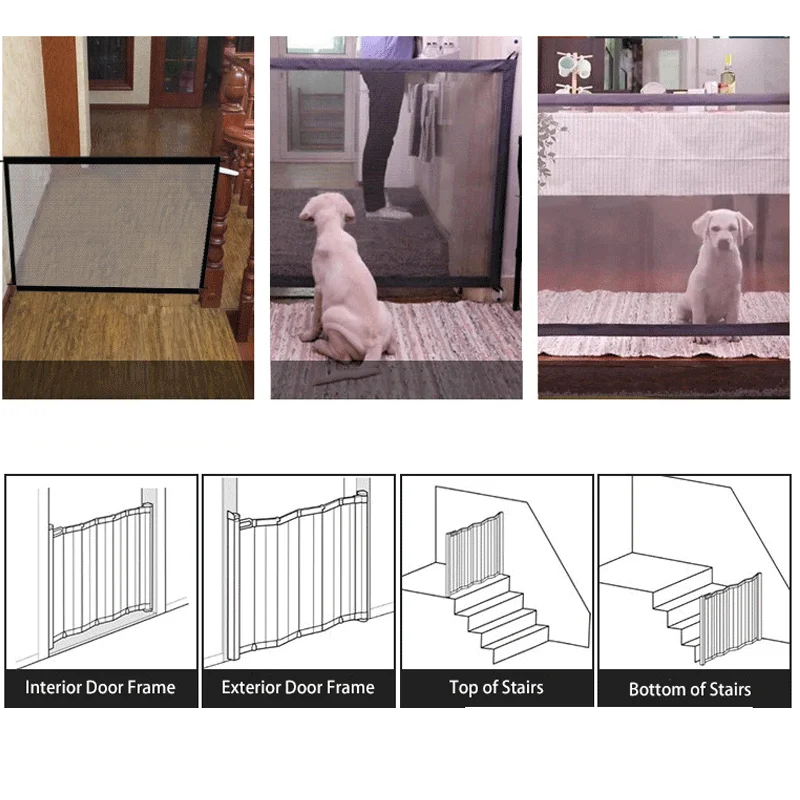 Interior Door Frame

Exterior Door Frame

Top of Stairs

Bottom of Stairs