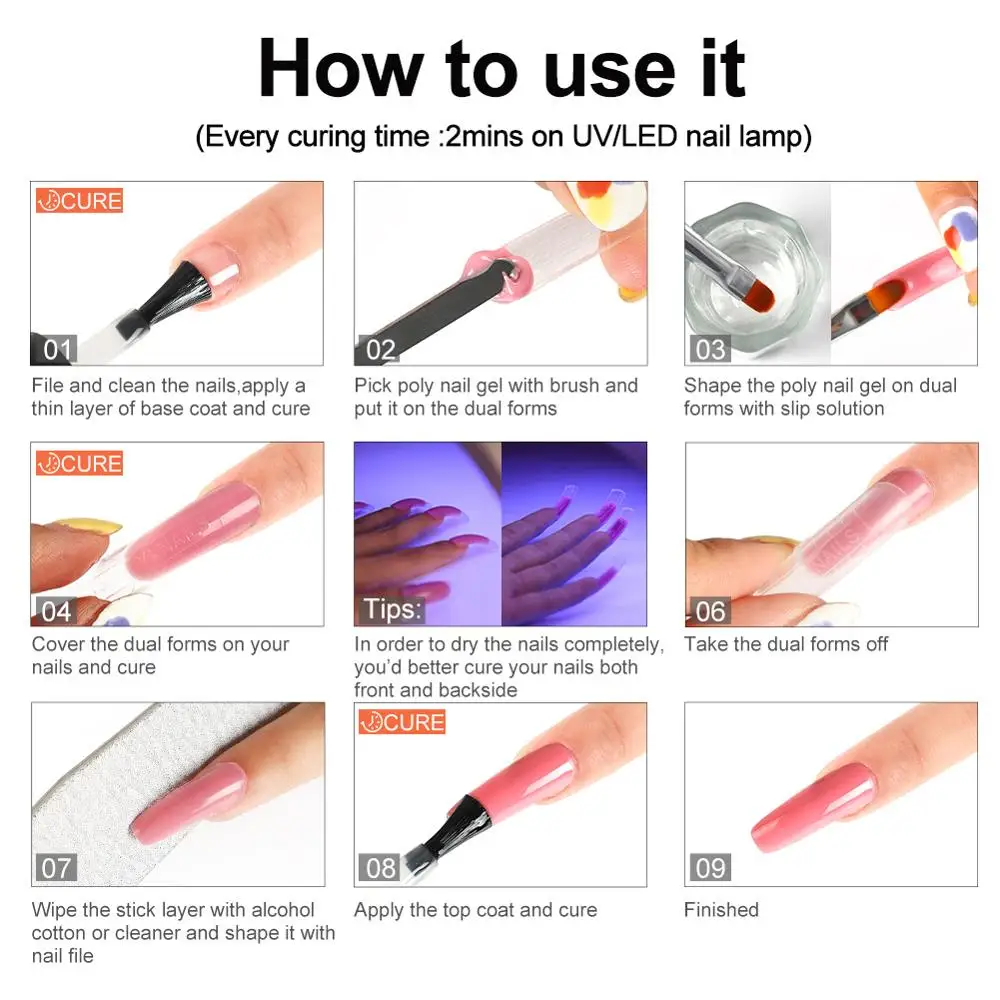 How to use it

(Every curing time :2mins on UV/LED nail lamp)

CURE

01

File and clean the nails,apply a thin layer of base coat and cure

02

Pick poly nail gel with brush and put it on the dual forms

03

Shape the poly nail gel on dual forms with slip solution

CURE

04

Cover the dual forms on your nails and cure

Tips:

In order to dry the nails completely, you'd better cure your nails both front and backside

06

Take the dual forms off

07

Wipe the stick layer with alcohol cotton or cleaner and shape it with nail file

CURE

08

Apply the top coat and cure

09

Finished