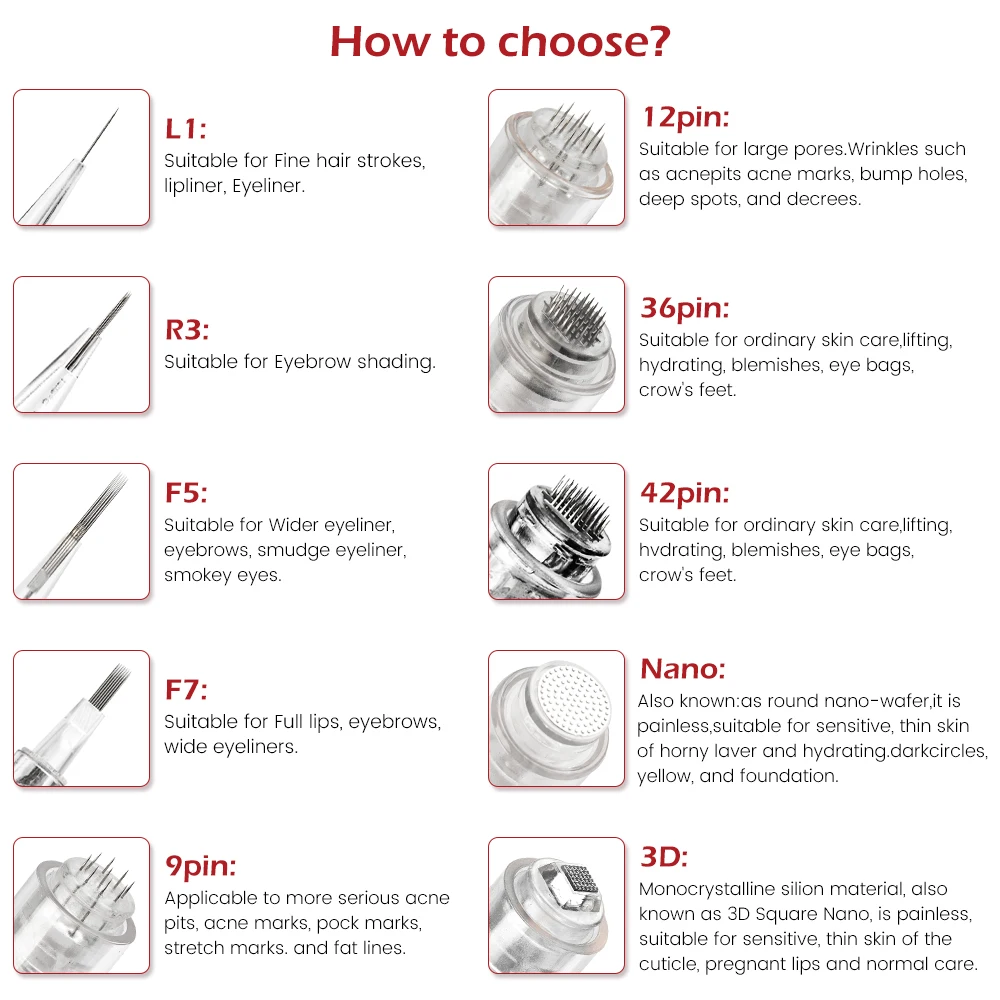 How to choose?

L1:
Suitable for Fine hair strokes, lipliner, Eyeliner.

R3:
Suitable for Eyebrow shading.

F5:
Suitable for Wider eyeliner, eyebrows, smudge eyeliner, smokey eyes.

F7:
Suitable for Full lips, eyebrows, wide eyeliners.

9pin:
Applicable to more serious acne pits, acne marks, pock marks, stretch marks. and fat lines.

12pin:
Suitable for large pores.Wrinkles such as acnepits acne marks, bump holes, deep spots, and decrees.

36pin:
Suitable for ordinary skin care,lifting, hydrating, blemishes, eye bags, crow's feet.

42pin:
Suitable for ordinary skin care,lifting, hvdrating, blemishes, eye bags, crow's feet.

Nano:
Also known:as round nano-wafer,it is painless,suitable for sensitive, thin skin of horny laver and hydrating.darkcircles, yellow, and foundation.

3D:
Monocrystalline silion material, also known as 3D Square Nano, is painless, suitable for sensitive, thin skin of the cuticle, pregnant lips and normal care.