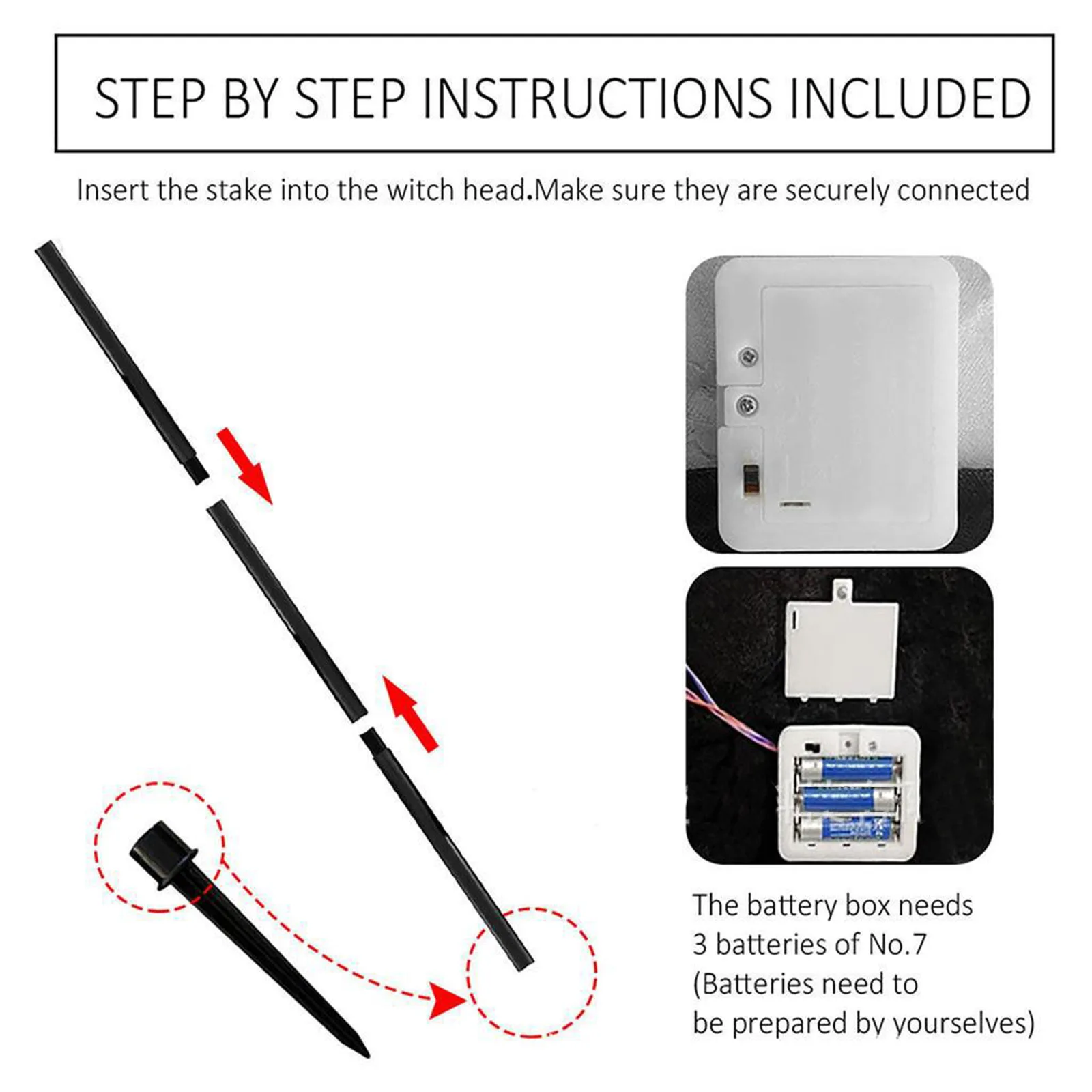 STEP BY STEP INSTRUCTIONS INCLUDED

Insert the stake into the witch head.Make sure they are securely connected

The battery box needs 3 batteries of No.7 (Batteries need to be prepared by yourselves)