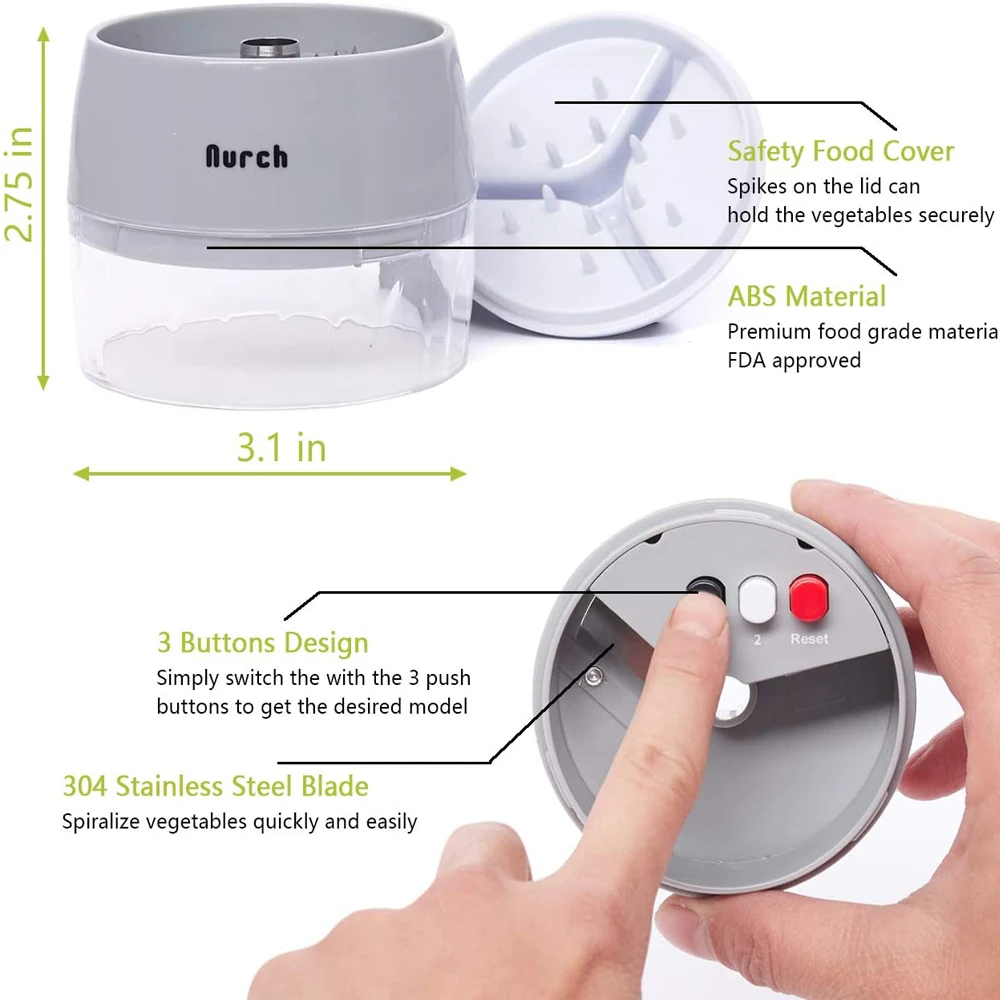 2.75 in

Nurch

Safety Food Cover
Spikes on the lid can hold the vegetables securely

ABS Material
Premium food grade materia FDA approved

3.1 in

3 Buttons Design
Simply switch the with the 3 push buttons to get the desired model

2
Reset

304 Stainless Steel Blade
Spiralize vegetables quickly and easily