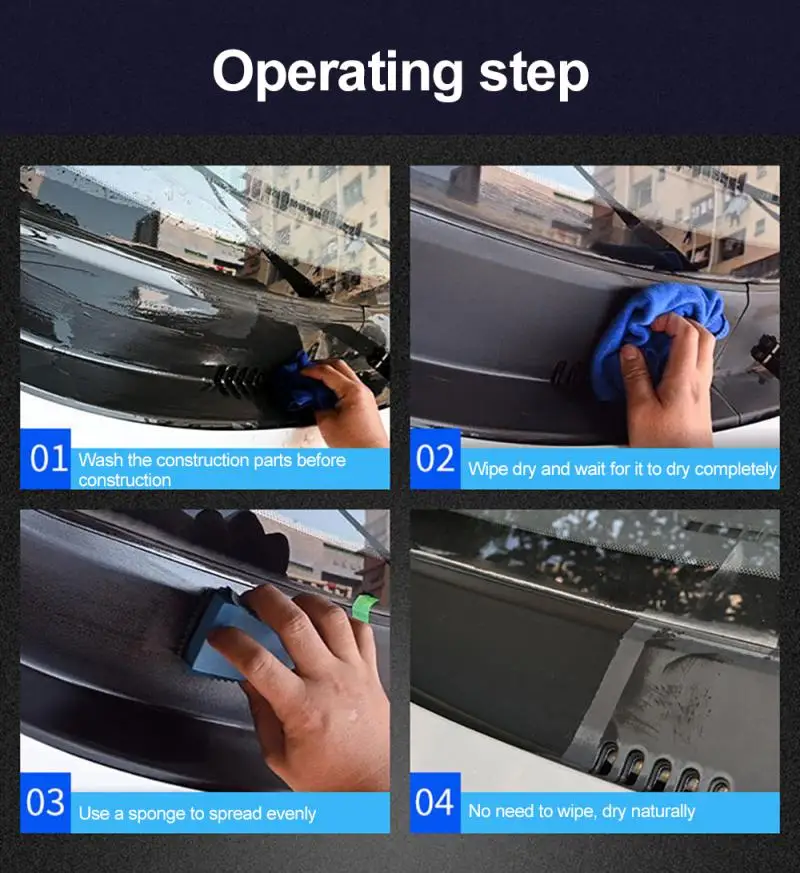 Operating step

01 Wash the construction parts before construction

02 Wipe dry and wait for it to dry completely

03 Use a sponge to spread evenly

04 No need to wipe, dry naturally