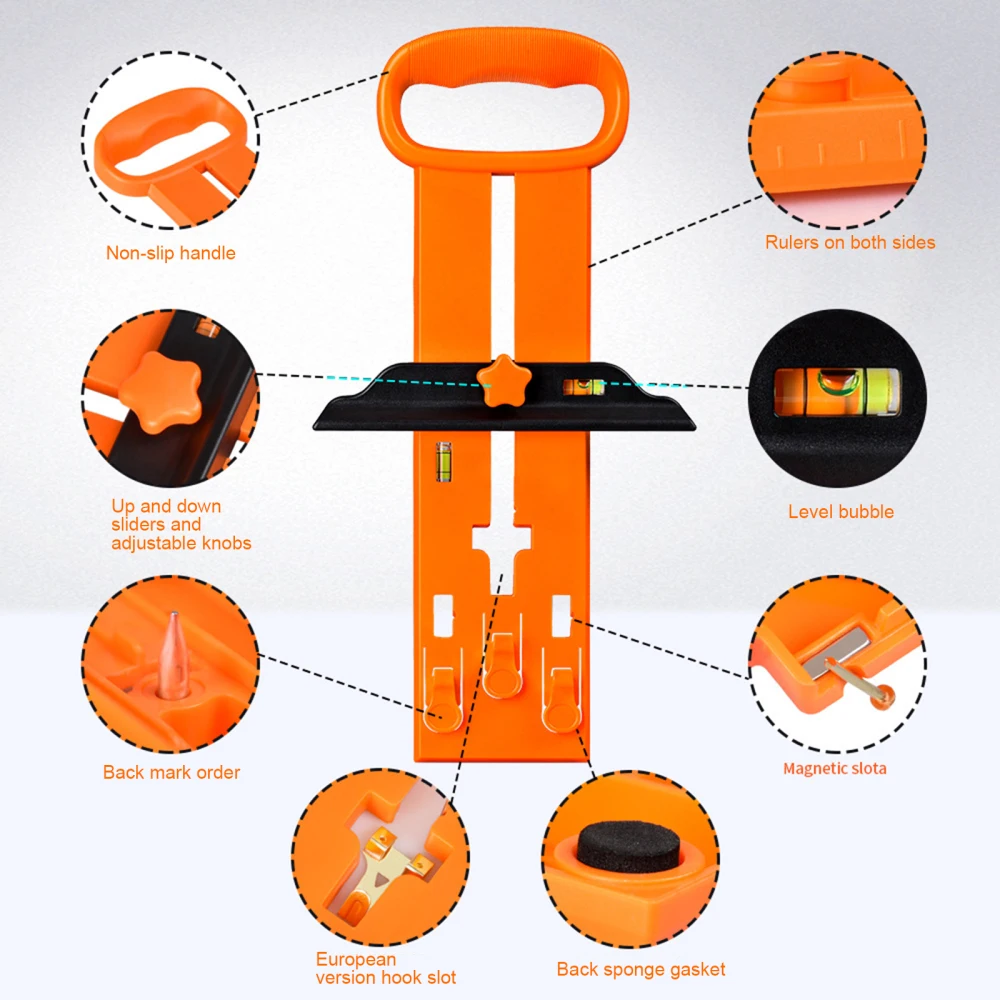 Non-slip handle

Rulers on both sides

Up and down sliders and adjustable knobs

Level bubble

Back mark order

Magnetic slota

European version hook slot

Back sponge gasket