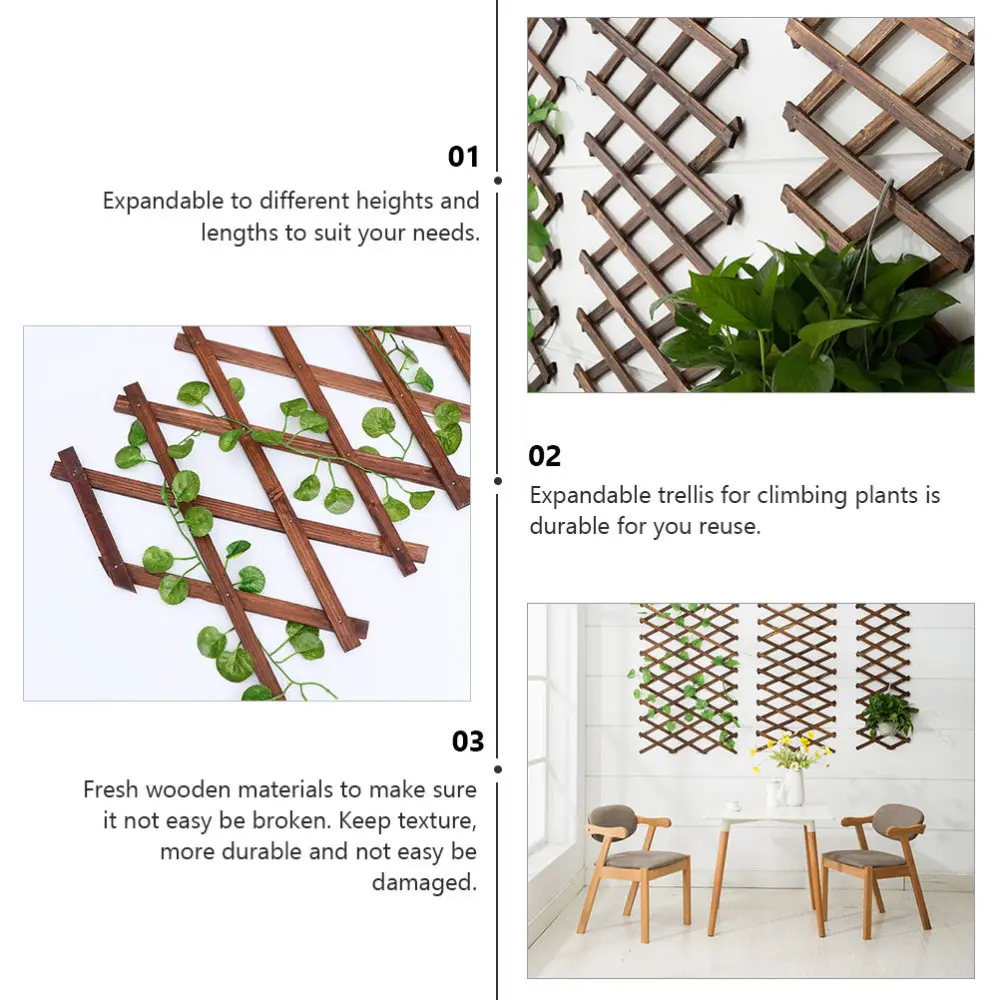 01
Expandable to different heights and lengths to suit your needs.

02
Expandable trellis for climbing plants is durable for you reuse.

03
Fresh wooden materials to make sure it not easy be broken. Keep texture, more durable and not easy be damaged.