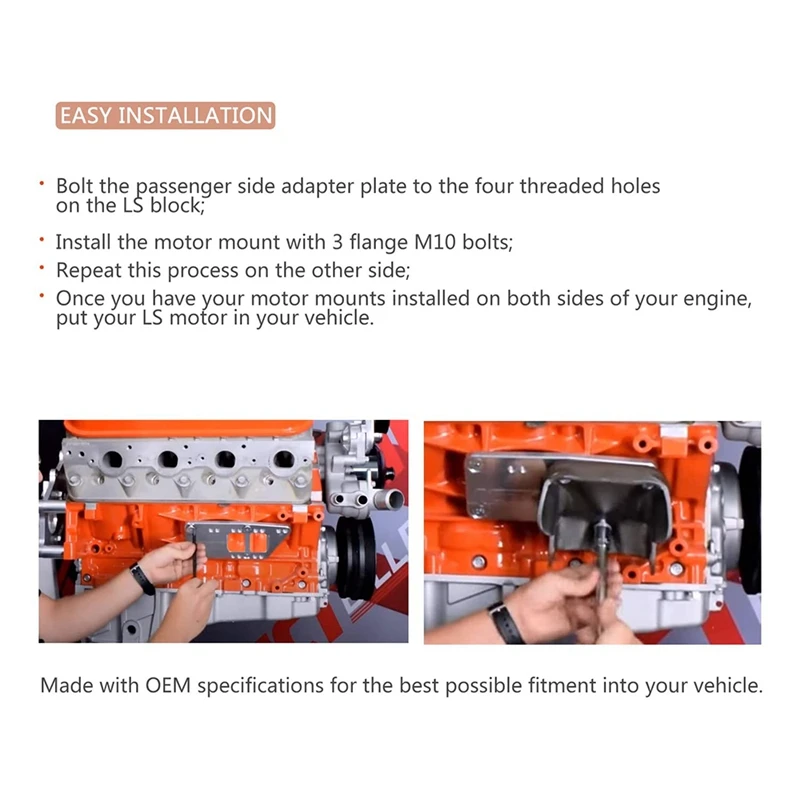 EASY INSTALLATION

· Bolt the passenger side adapter plate to the four threaded holes on the LS block;

· Install the motor mount with 3 flange M10 bolts;

· Repeat this process on the other side;

· Once you have your motor mounts installed on both sides of your engine, put your LS motor in your vehicle.

Made with OEM specifications for the best possible fitment into your vehicle.