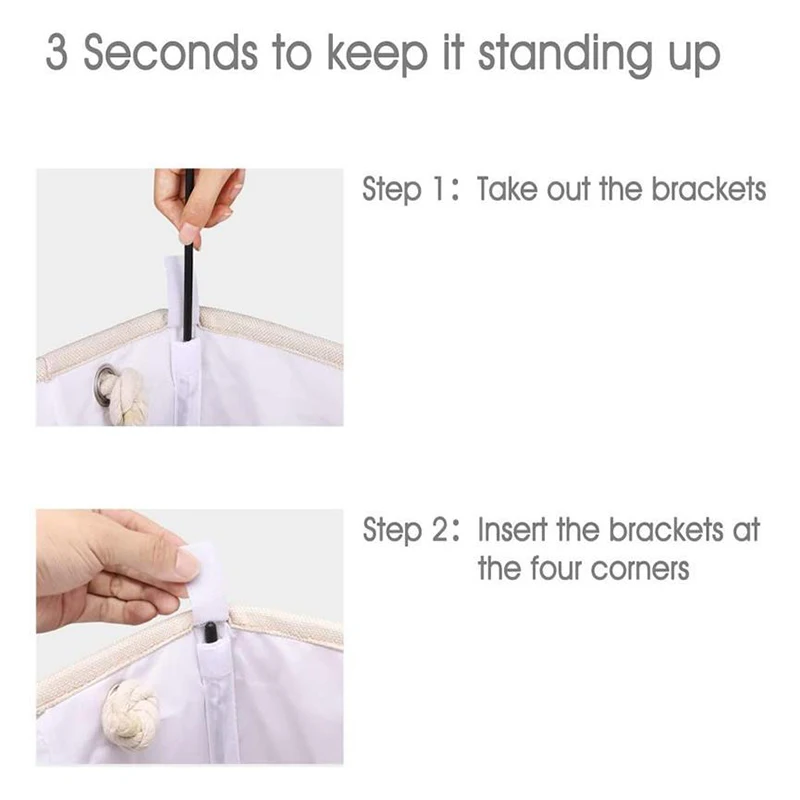 3 Seconds to keep it standing up

Step 1: Take out the brackets

Step 2: Insert the brackets at the four corners