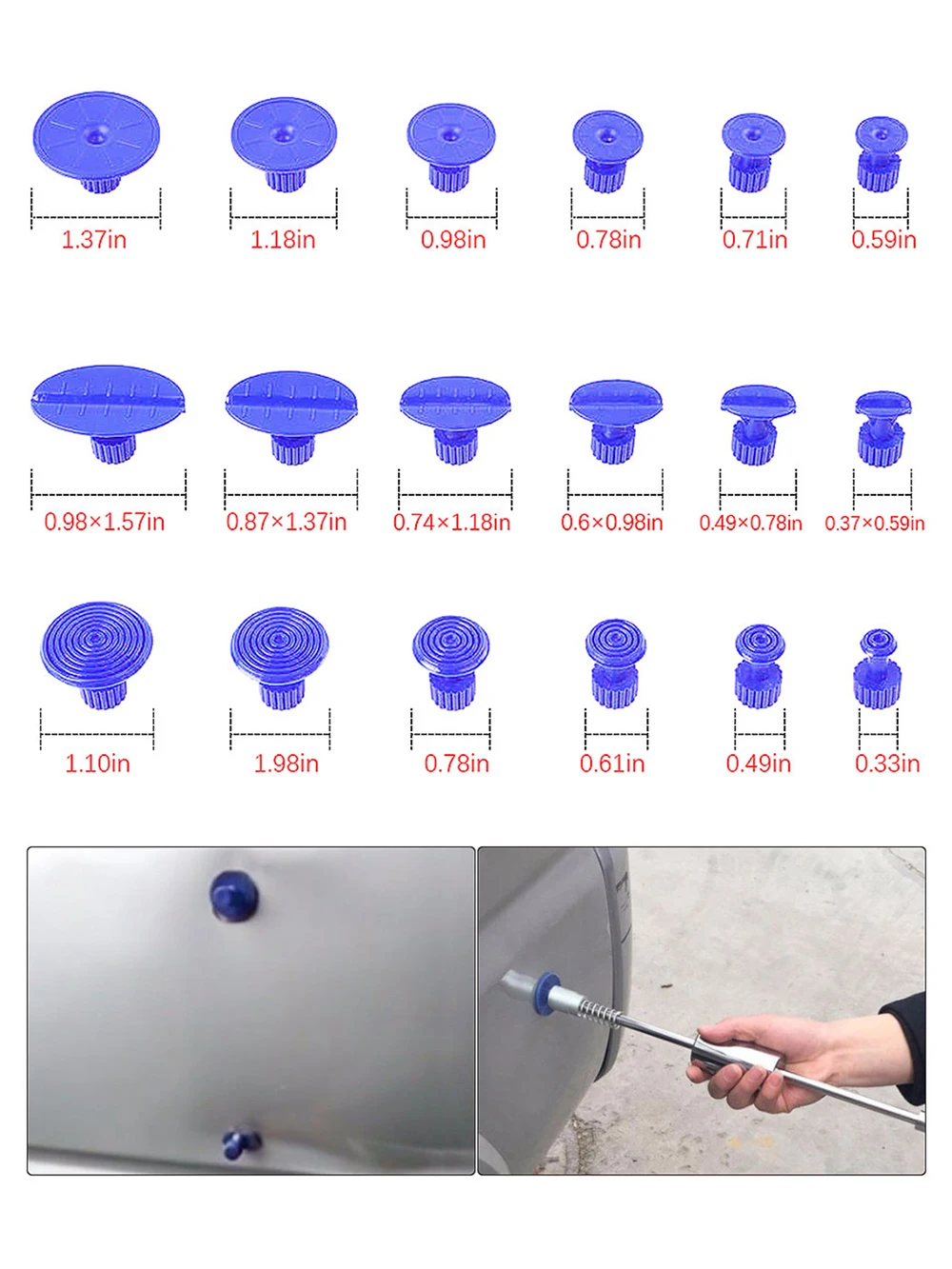 1.37in 1.18in 0.98in 0.78in 0.71in 0.59in

0.98×1.57in 0.87×1.37in 0.74×1.18in 0.6×0.98in 0.49×0.78in 0.37×0.59in

1.10in 1.98in 0.78in 0.61in 0.49in 0.33in