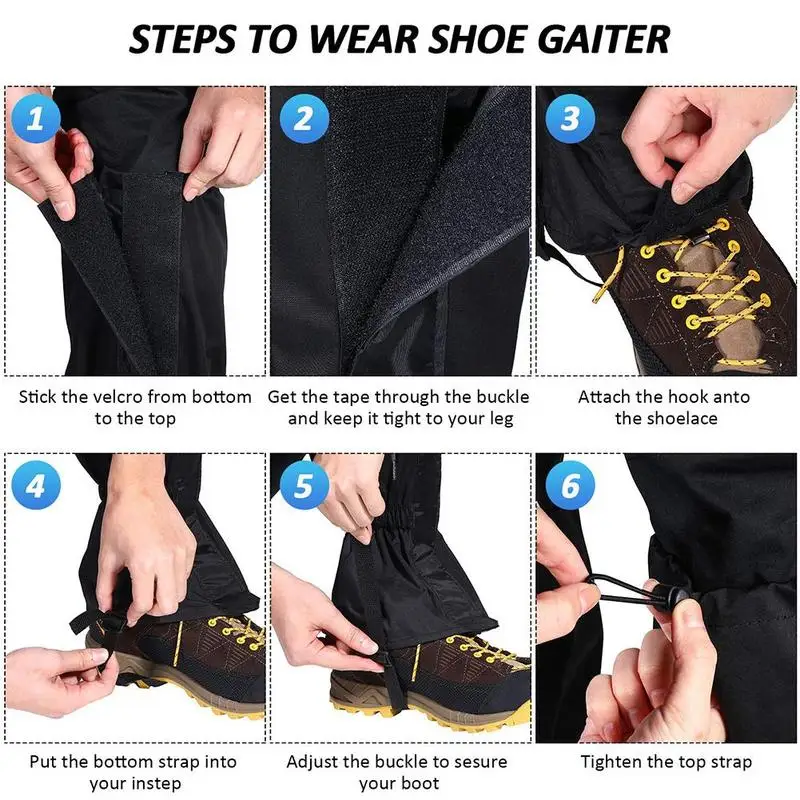 STEPS TO WEAR SHOE GAITER

1

Stick the velcro from bottom to the top

2

Get the tape through the buckle and keep it tight to your leg

3

Attach the hook anto the shoelace

4

Put the bottom strap into your instep

5

Adjust the buckle to sesure your boot

6

Tighten the top strap