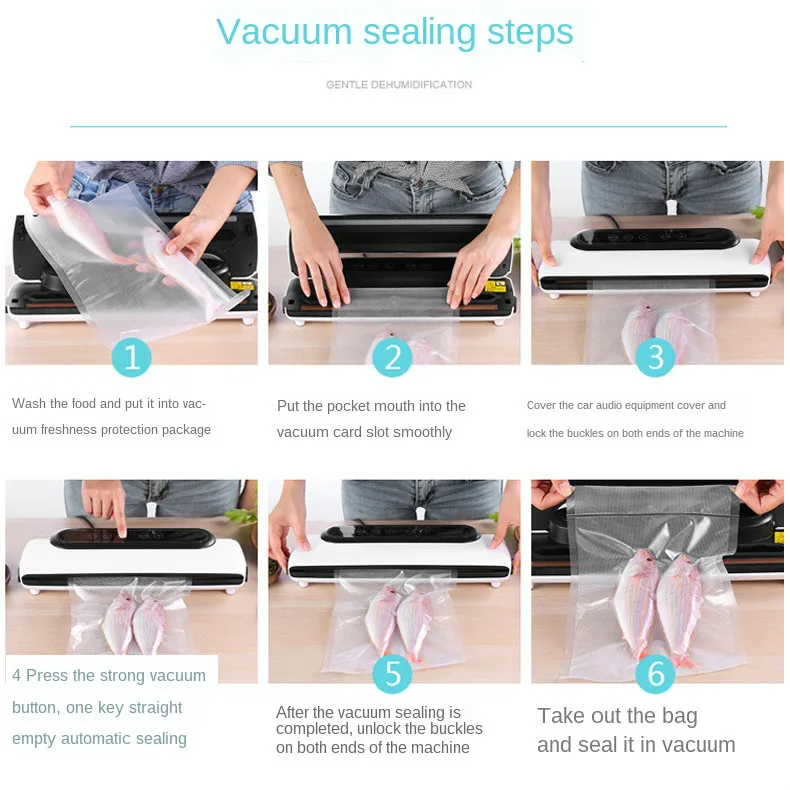 Vacuum sealing steps

GENTLE DEHUMIDIFICATION

1

Wash the food and put it into vacuum freshness protection package

2

Put the pocket mouth into the vacuum card slot smoothly

3

Cover the car audio equipment cover and lock the buckles on both ends of the machine

4 Press the strong vacuum button, one key straight empty automatic sealing

5

After the vacuum sealing is completed, unlock the buckles on both ends of the machine

6

Take out the bag and seal it in vacuum