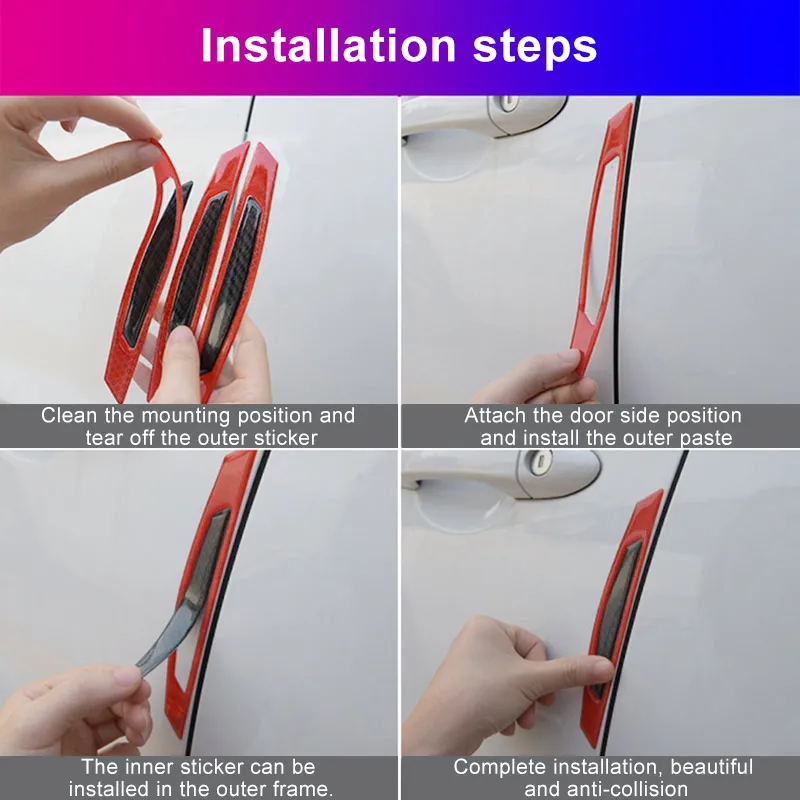 Installation steps

Clean the mounting position and tear off the outer sticker

Attach the door side position and install the outer paste

The inner sticker can be installed in the outer frame.

Complete installation, beautiful and anti-collision