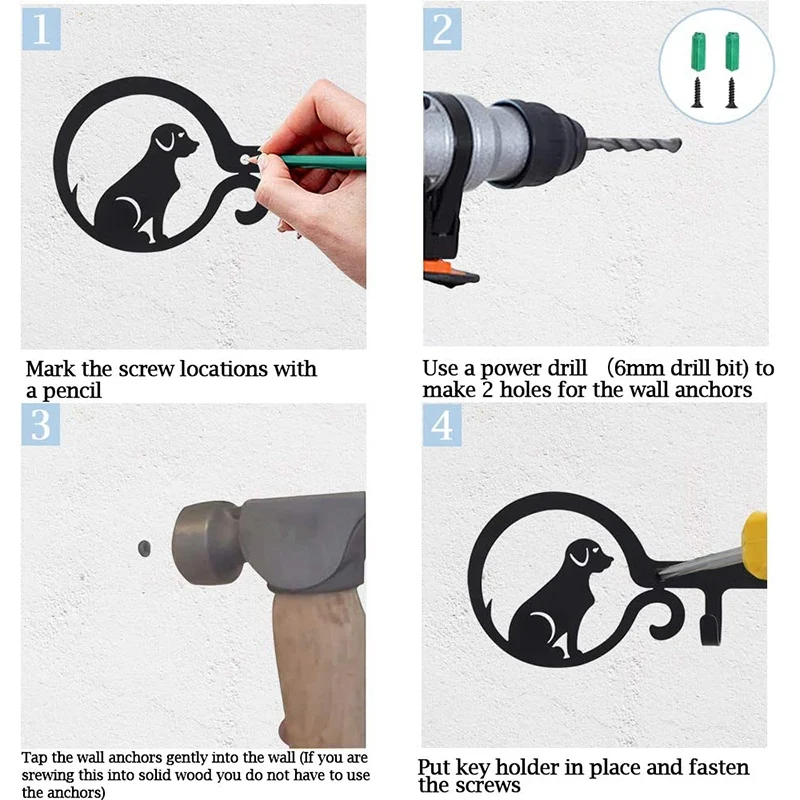 1

Mark the screw locations with a pencil

2

Use a power drill (6mm drill bit) to make 2 holes for the wall anchors

3

Tap the wall anchors gently into the wall (If you are srewing this into solid wood you do not have to use the anchors)

4

Put key holder in place and fasten the screws