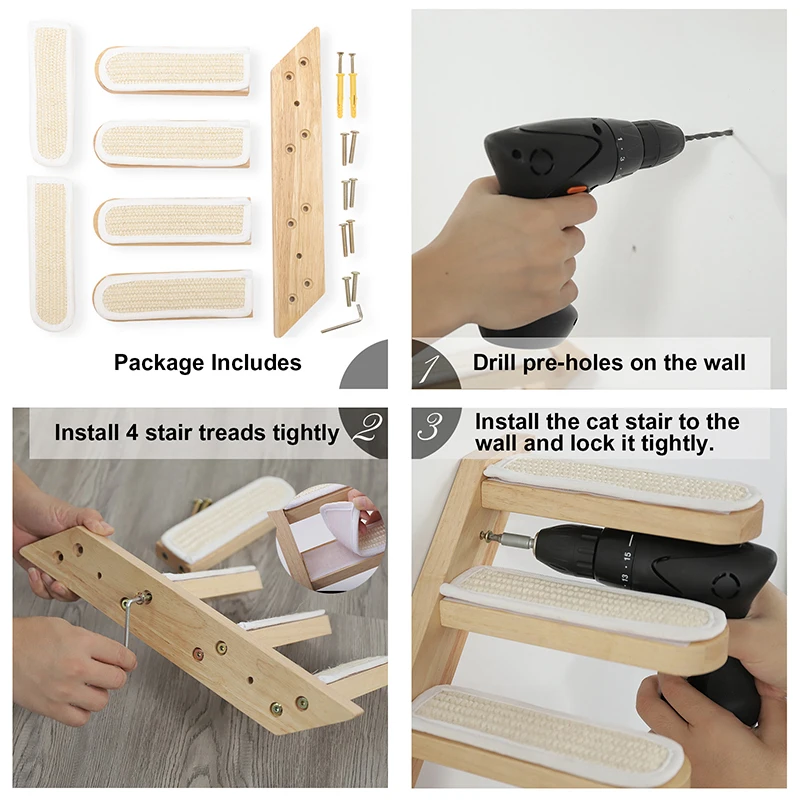 Package Includes

1 Drill pre-holes on the wall

Install 4 stair treads tightly 2

3 Install the cat stair to the wall and lock it tightly.

13 15